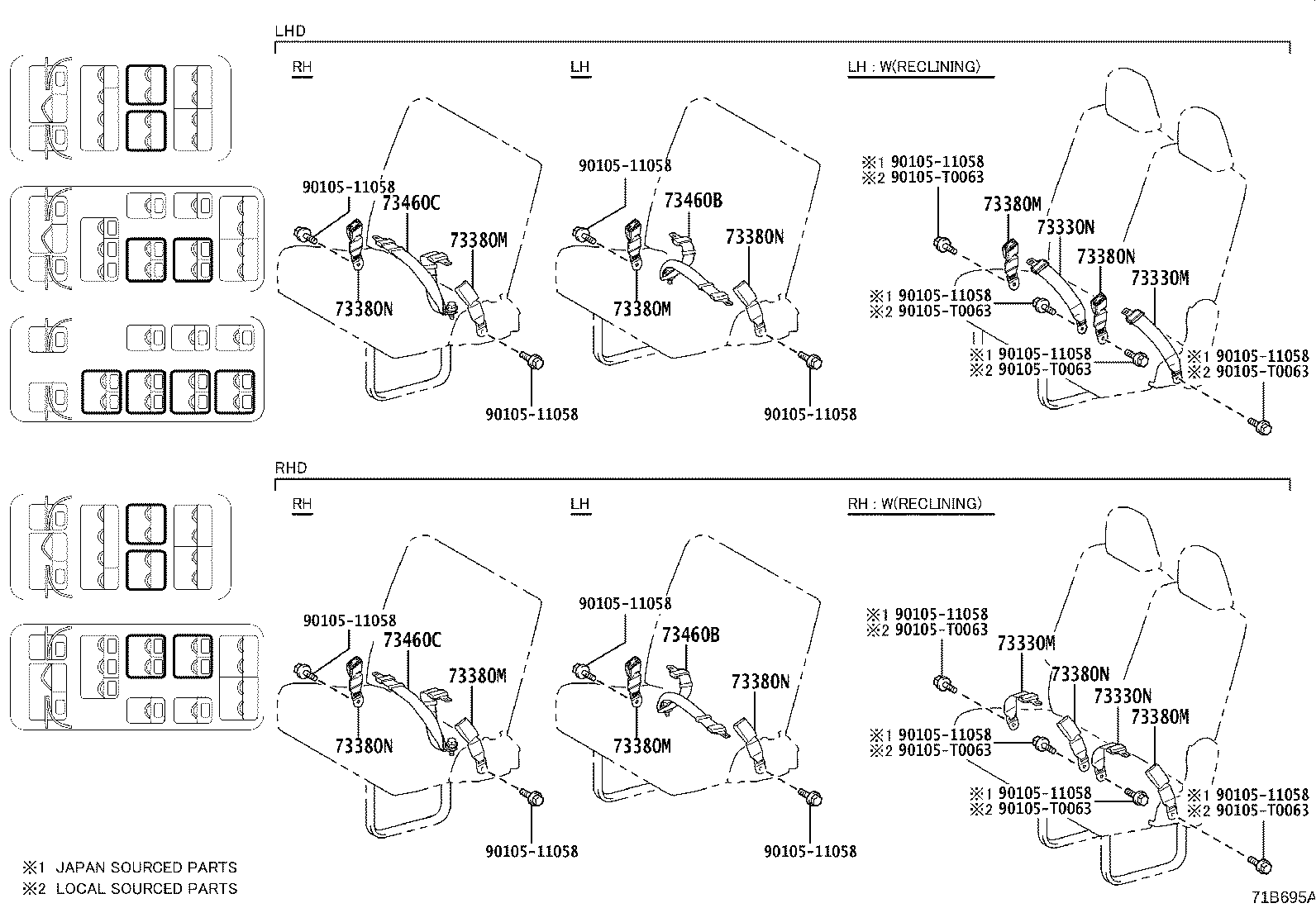 LHD

RH

90105-11058
73460C
73380M
73380N
90105-11058

LH

90105-11058
73460B
73380N
73380M
90105-11058

LH : W(RECLINING)

※1 90105-11058
※2 90105-T0063
73380M
73330N
73380N
73330M
※1 90105-11058
※2 90105-T0063
※1 90105-11058
※2 90105-T0063
※1 90105-11058
※2 90105-T0063

RHD

RH

90105-11058
73460C
73380M
73380N
90105-11058

LH

90105-11058
73460B
73380N
73380M
90105-11058

RH : W(RECLINING)

※1 90105-11058
※2 90105-T0063
73330M
73380N
73330N
73380M
※1 90105-11058
※2 90105-T0063
※1 90105-11058
※2 90105-T0063
※1 90105-11058
※2 90105-T0063

※1 JAPAN SOURCED PARTS
※2 LOCAL SOURCED PARTS

71B695A