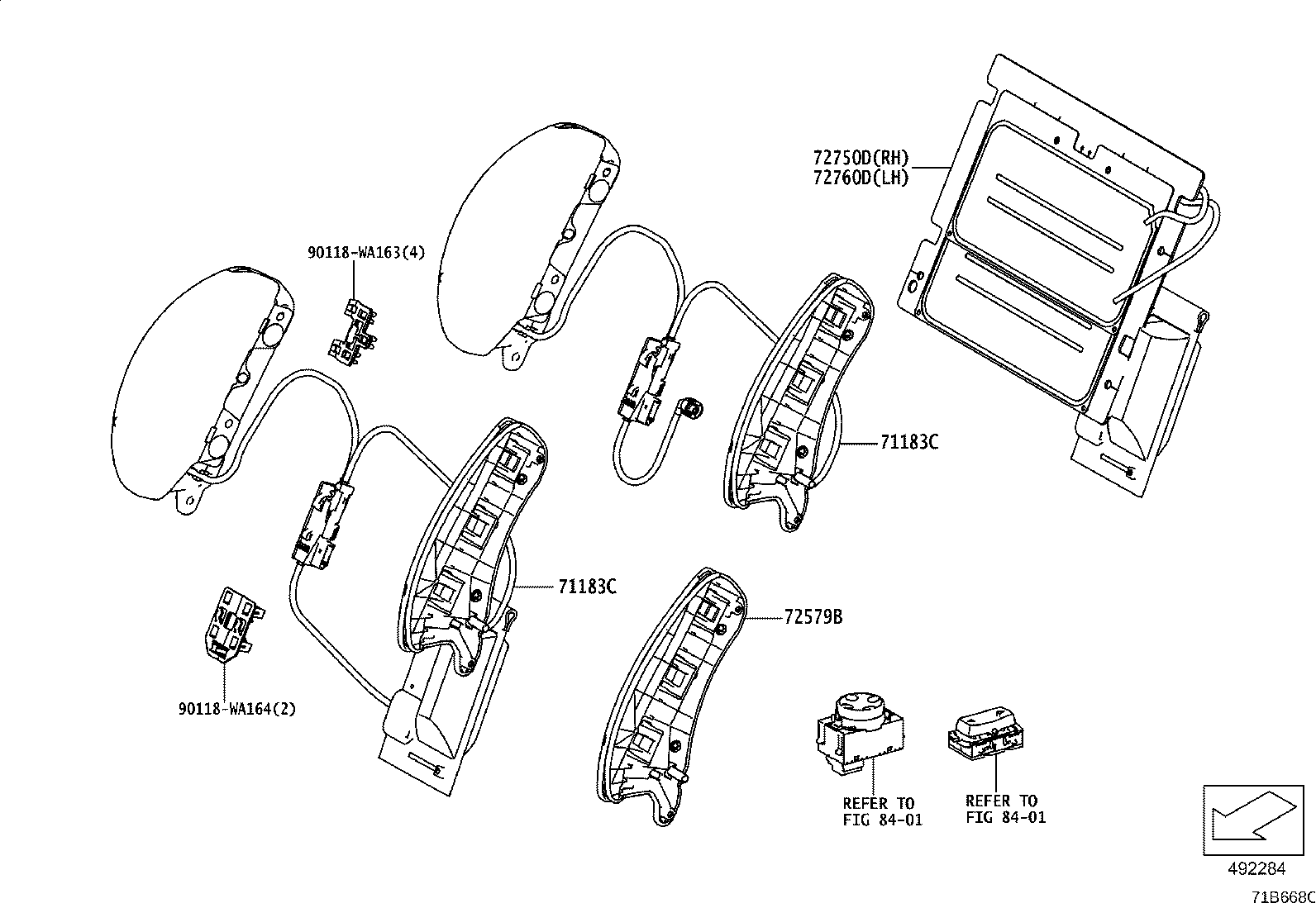 72750D(RH)
72760D(LH)

90118-WA163(4)

71183C

71183C

72579B

90118-WA164(2)

REFER TO
FIG 84-01

REFER TO
FIG 84-01

492284

71B668C