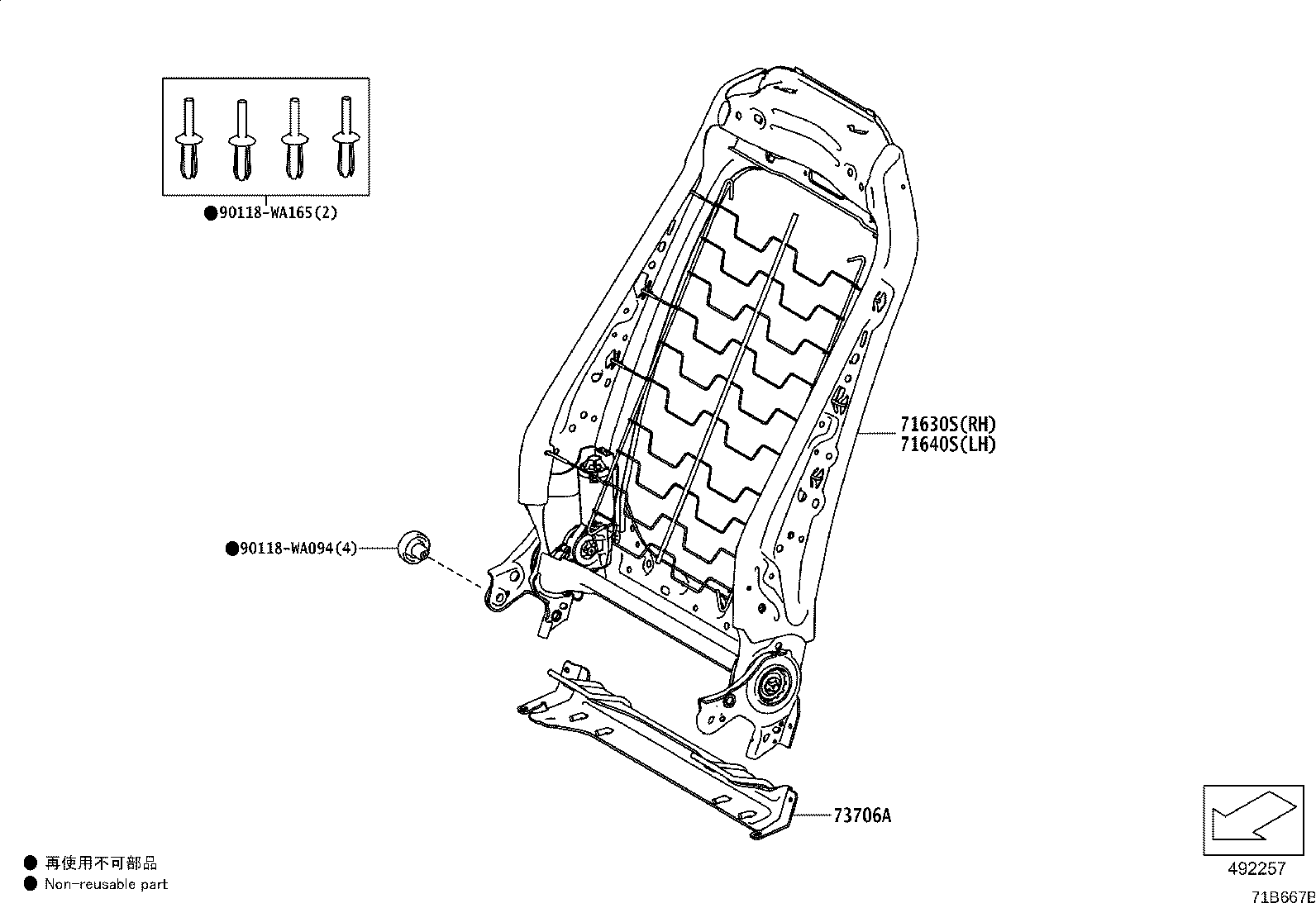 ●90118-WA165(2)

71630S(RH)
71640S(LH)

●90118-WA094(4)

73706A

● 再使用不可部品
● Non-reusable part

492257

71B667B