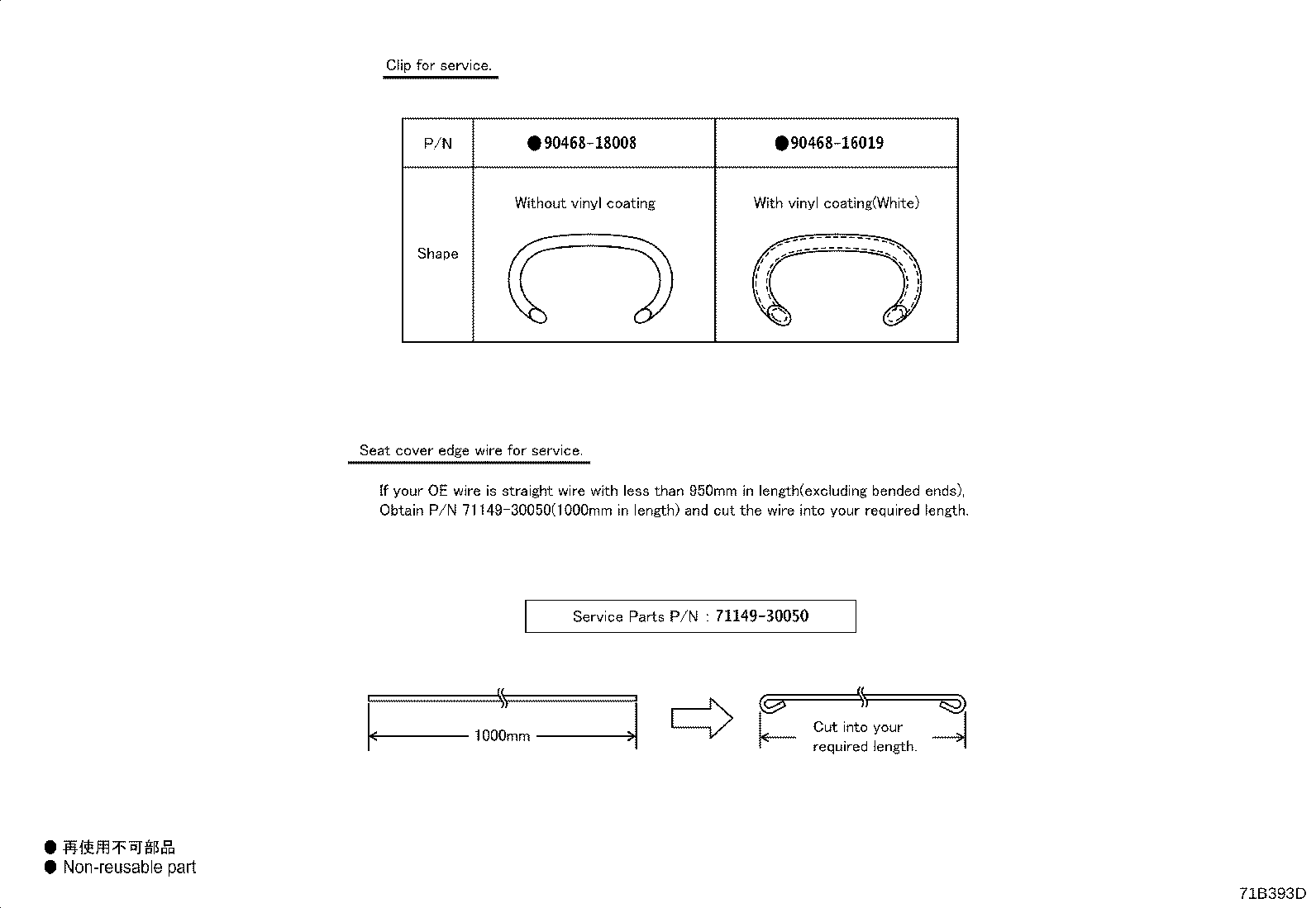 Clip for service.

| P/N | ●90468-18008 | ●90468-16019 |
|---|---|---|
| Shape | Without vinyl coating | With vinyl coating(White) |

Seat cover edge wire for service.

If your OE wire is straight wire with less than 950mm in length(excluding bended ends), Obtain P/N 71149-30050(1000mm in length) and cut the wire into your required length.

Service Parts P/N : 71149-30050

1000mm

Cut into your required length.

● 再使用不可部品
● Non-reusable part

71B393D