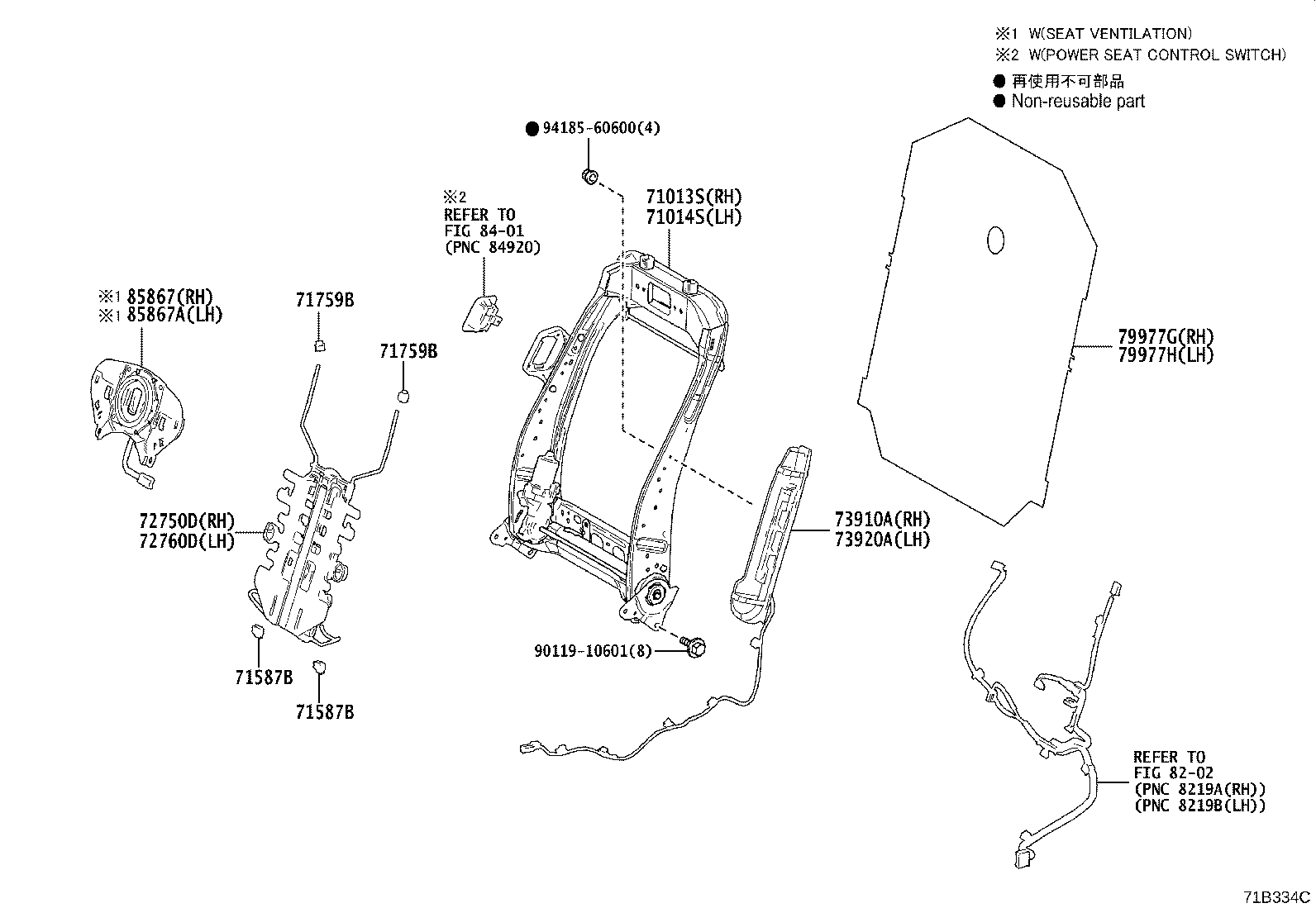 ※1 W(SEAT VENTILATION)
※2 W(POWER SEAT CONTROL SWITCH)
● 再使用不可部品
● Non-reusable part

● 94185-60600(4)

※2
REFER TO
FIG 84-01
(PNC 84920)

71013S(RH)
71014S(LH)

※1 85867(RH)
※1 85867A(LH)

71759B

71759B

79977G(RH)
79977H(LH)

72750D(RH)
72760D(LH)

73910A(RH)
73920A(LH)

90119-10601(8)

71587B

71587B

REFER TO
FIG 82-02
(PNC 8219A(RH))
(PNC 8219B(LH))

71B334C