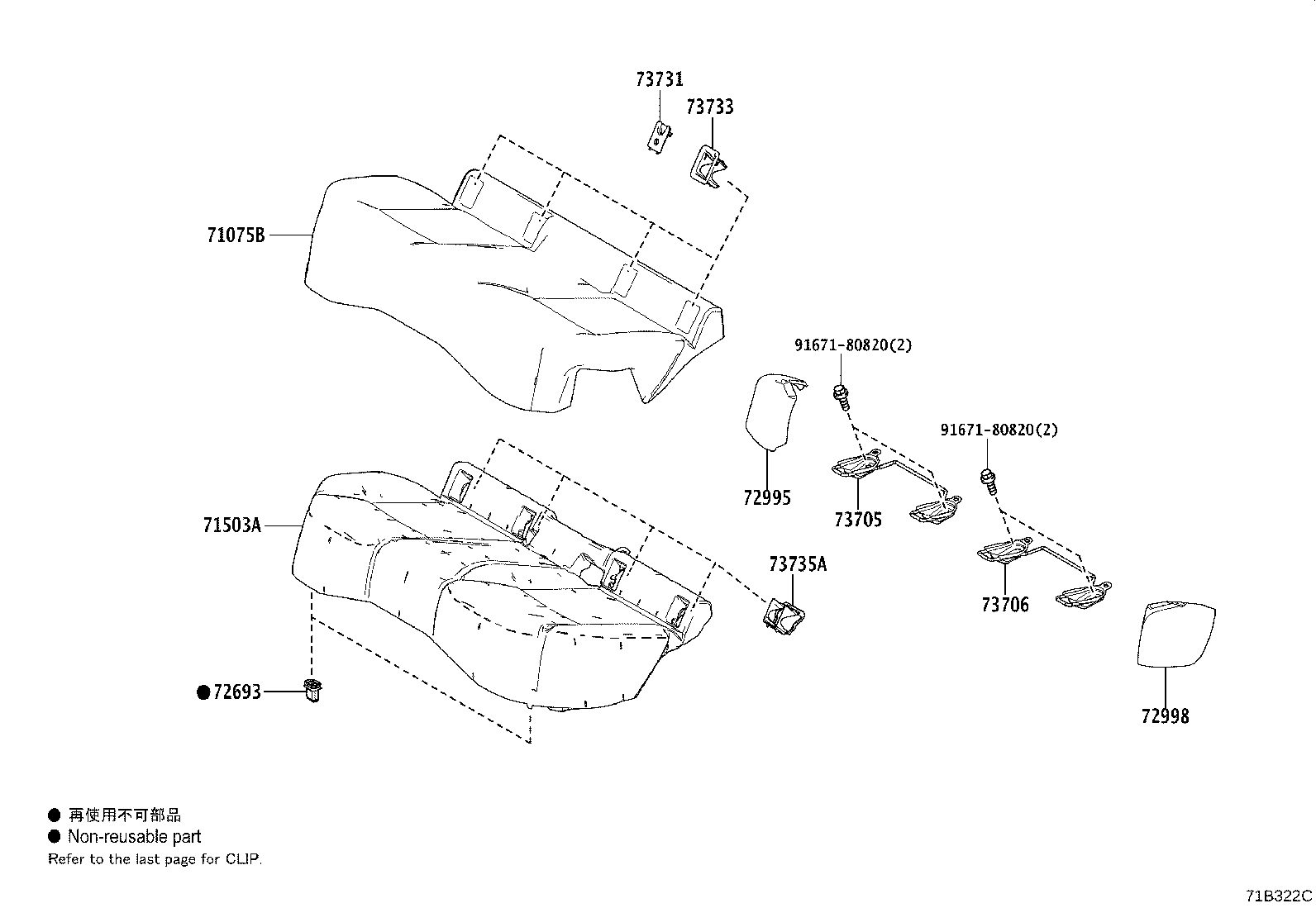 73731
73733
71075B
91671-80820(2)
91671-80820(2)
72995
73705
71503A
73735A
73706
●72693
72998

● 再使用不可部品
● Non-reusable part
Refer to the last page for CLIP.

71B322C