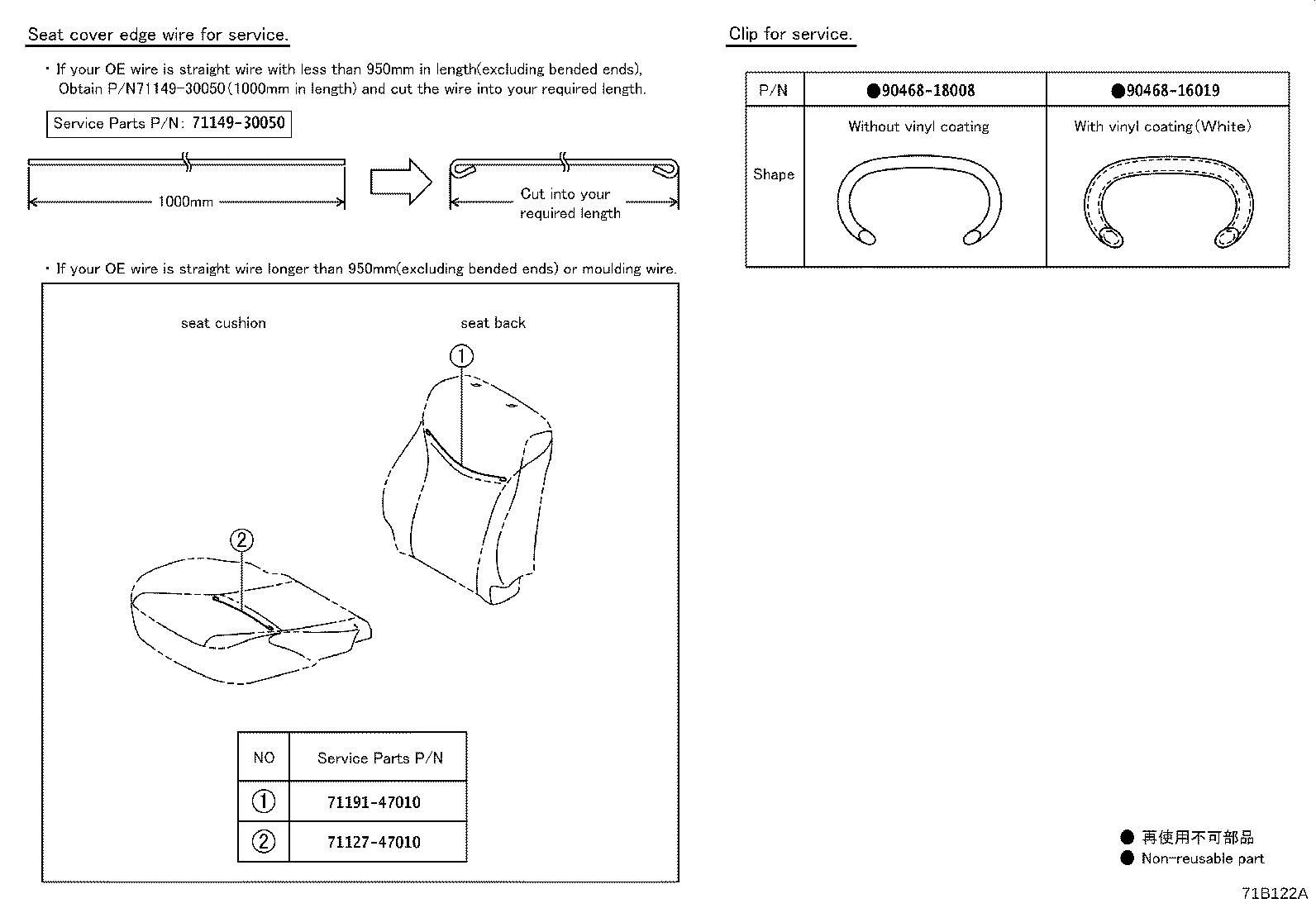 Seat cover edge wire for service.

・If your OE wire is straight wire with less than 950mm in length(excluding bended ends), Obtain P/N71149-30050(1000mm in length) and cut the wire into your required length.

Service Parts P/N: 71149-30050

1000mm

Cut into your required length

・If your OE wire is straight wire longer than 950mm(excluding bended ends) or moulding wire.

seat cushion

seat back

①

②

| NO | Service Parts P/N |
|---|---|
| ① | 71191-47010 |
| ② | 71127-47010 |

Clip for service.

| P/N | ●90468-18008 | ●90468-16019 |
|---|---|---|
| Shape | Without vinyl coating | With vinyl coating(White) |

● 再使用不可部品
● Non-reusable part

71B122A