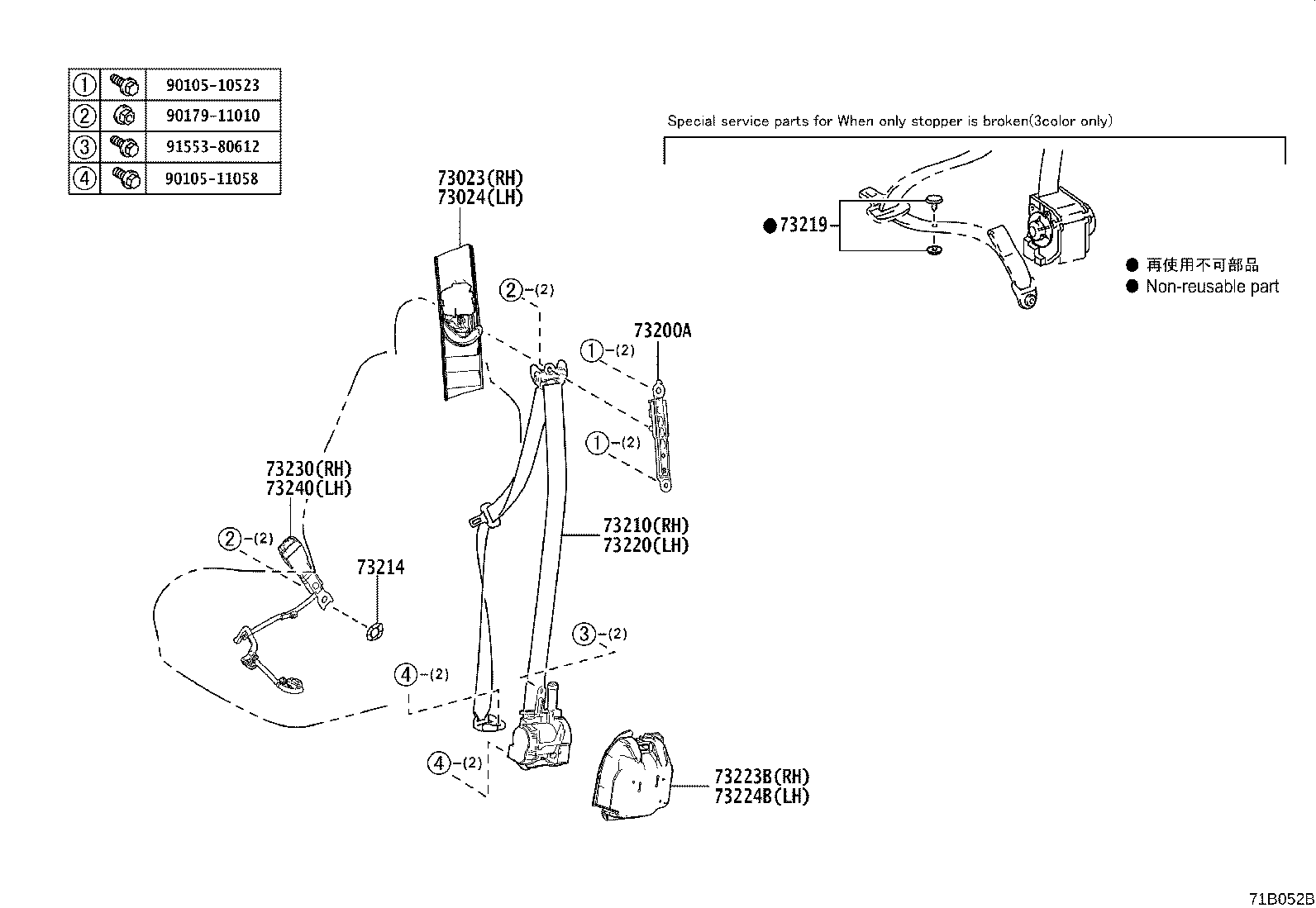 | ① | | 90105-10523 |
|---|---|---|
| ② | | 90179-11010 |
| ③ | | 91553-80612 |
| ④ | | 90105-11058 |

Special service parts for When only stopper is broken(3color only)

●73219

● 再使用不可部品
● Non-reusable part

73023(RH)
73024(LH)

②-(2)

73200A

①-(2)

①-(2)

73230(RH)
73240(LH)

②-(2)

73214

73210(RH)
73220(LH)

③-(2)

④-(2)

④-(2)

73223B(RH)
73224B(LH)

71B052B