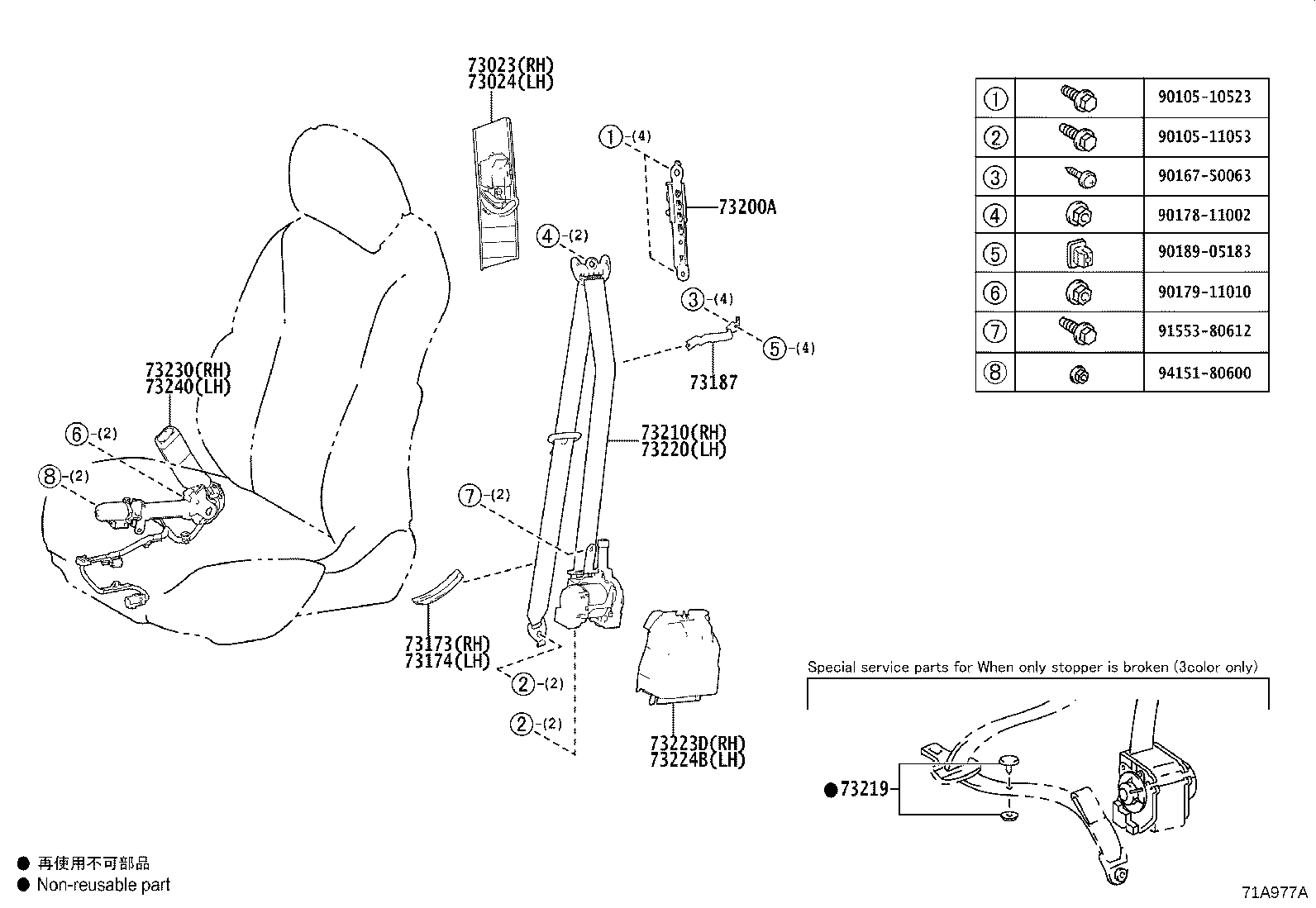 73023(RH)
73024(LH)

①-(4)

73200A

④-(2)

③-(4)

⑤-(4)

73187

73230(RH)
73240(LH)

⑥-(2)

⑧-(2)

73210(RH)
73220(LH)

⑦-(2)

73173(RH)
73174(LH)

②-(2)

②-(2)

73223D(RH)
73224B(LH)

| ① | | 90105-10523 |
|---|---|---|
| ② | | 90105-11053 |
| ③ | | 90167-50063 |
| ④ | | 90178-11002 |
| ⑤ | | 90189-05183 |
| ⑥ | | 90179-11010 |
| ⑦ | | 91553-80612 |
| ⑧ | | 94151-80600 |

Special service parts for When only stopper is broken (3color only)

●73219

● 再使用不可部品
● Non-reusable part

71A977A