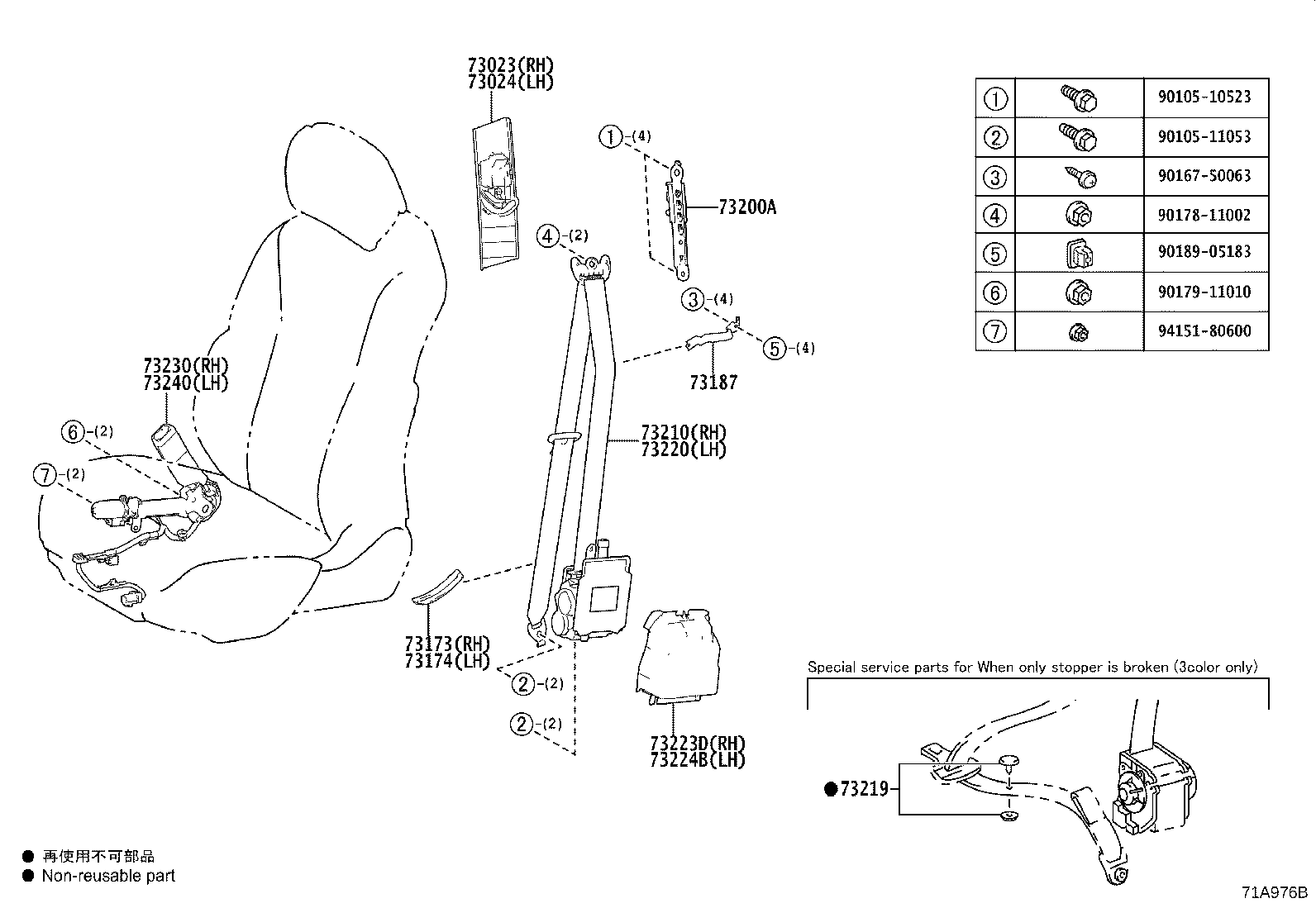 73023(RH)
73024(LH)

①-(4)

73200A

④-(2)

③-(4)

⑤-(4)

73187

73230(RH)
73240(LH)

⑥-(2)

⑦-(2)

73210(RH)
73220(LH)

73173(RH)
73174(LH)

②-(2)

②-(2)

73223D(RH)
73224B(LH)

| ① | | 90105-10523 |
|---|---|---|
| ② | | 90105-11053 |
| ③ | | 90167-50063 |
| ④ | | 90178-11002 |
| ⑤ | | 90189-05183 |
| ⑥ | | 90179-11010 |
| ⑦ | | 94151-80600 |

Special service parts for When only stopper is broken (3color only)

●73219

● 再使用不可部品
● Non-reusable part

71A976B