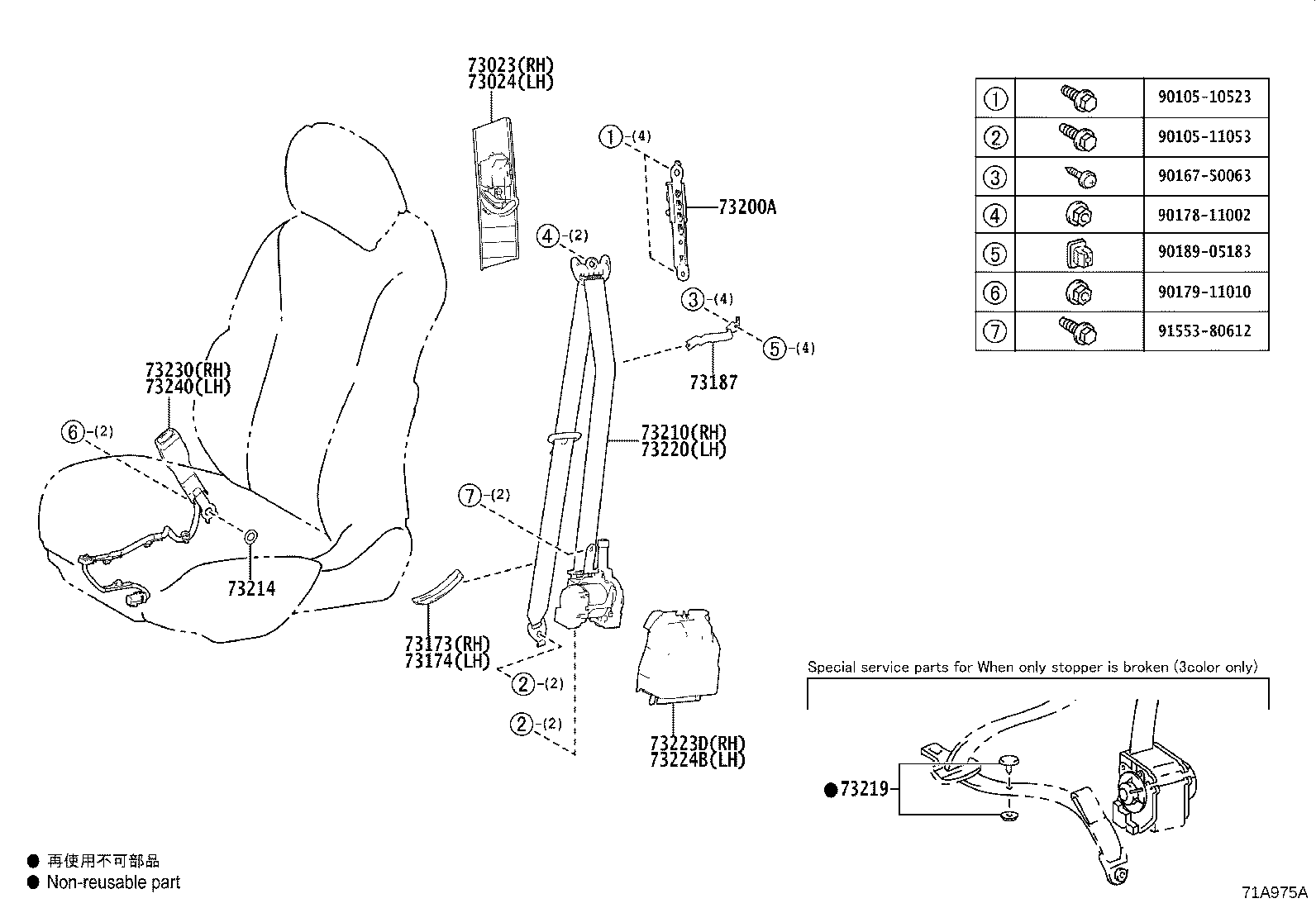 73023(RH)
73024(LH)

①-(4)

73200A

④-(2)

③-(4)

⑤-(4)

73187

73230(RH)
73240(LH)

⑥-(2)

73210(RH)
73220(LH)

⑦-(2)

73214

73173(RH)
73174(LH)

②-(2)

②-(2)

73223D(RH)
73224B(LH)

| ① | | 90105-10523 |
|---|---|---|
| ② | | 90105-11053 |
| ③ | | 90167-50063 |
| ④ | | 90178-11002 |
| ⑤ | | 90189-05183 |
| ⑥ | | 90179-11010 |
| ⑦ | | 91553-80612 |

Special service parts for When only stopper is broken (3color only)

●73219

● 再使用不可部品
● Non-reusable part

71A975A