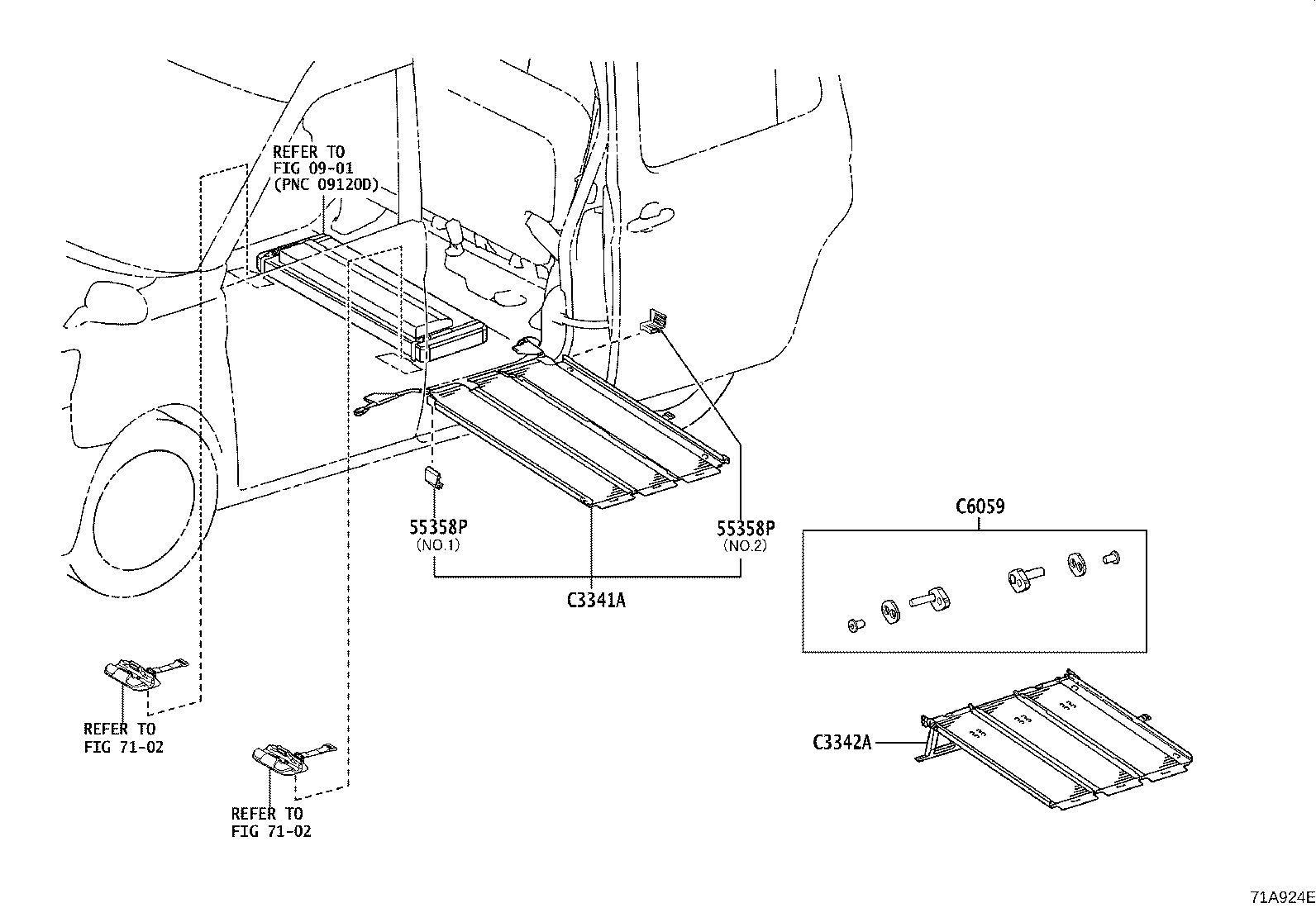 REFER TO
FIG 09-01
(PNC 09120D)

55358P
(NO.1)

55358P
(NO.2)

C3341A

C6059

C3342A

REFER TO
FIG 71-02

REFER TO
FIG 71-02

71A924E