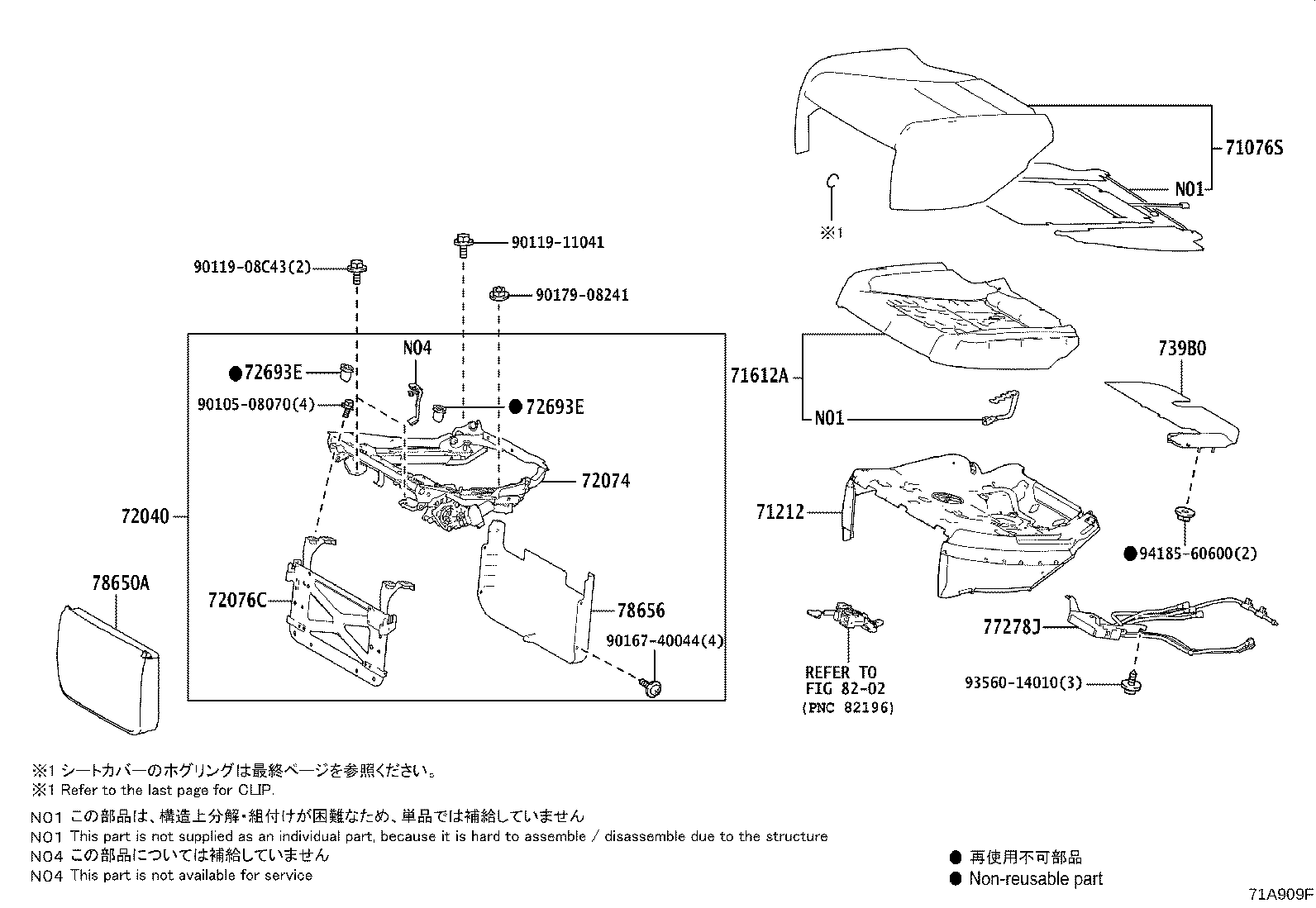 71076S
N01
※1
90119-11041
90119-08C43(2)
90179-08241
N04
●72693E
90105-08070(4)
●72693E
71612A
N01
739B0
72074
72040
71212
●94185-60600(2)
78650A
72076C
78656
90167-40044(4)
77278J
REFER TO
FIG 82-02
(PNC 82196)
93560-14010(3)

※1 シートカバーのホグリングは最終ページを参照ください。
※1 Refer to the last page for CLIP.
N01 この部品は、構造上分解・組付けが困難なため、単品では補給していません
N01 This part is not supplied as an individual part, because it is hard to assemble / disassemble due to the structure
N04 この部品については補給していません
N04 This part is not available for service

● 再使用不可部品
● Non-reusable part

71A909F