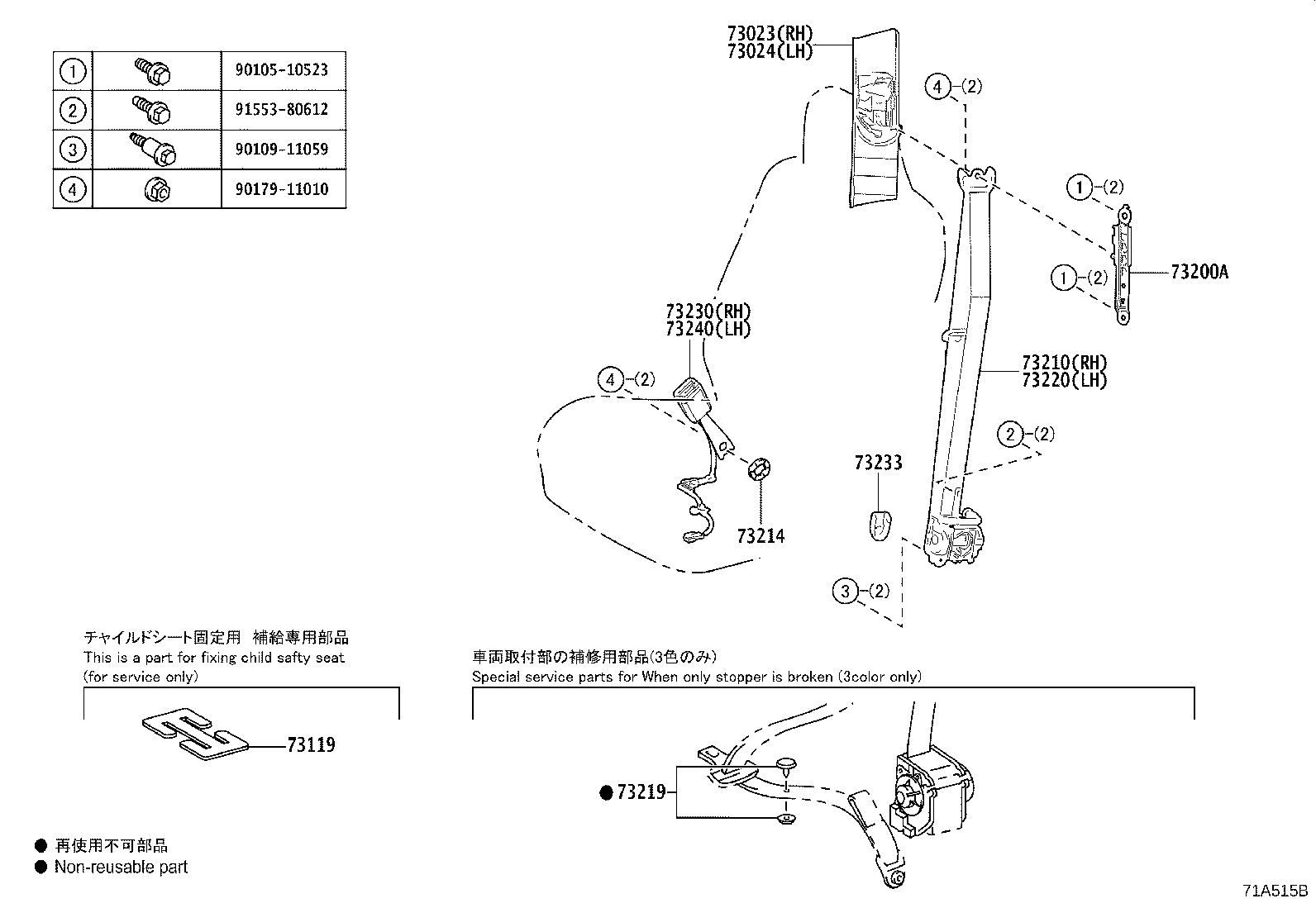 | ① | | 90105-10523 |
|---|---|---|
| ② | | 91553-80612 |
| ③ | | 90109-11059 |
| ④ | | 90179-11010 |

73023(RH)
73024(LH)

④-(2)

①-(2)

①-(2)

73200A

73230(RH)
73240(LH)

④-(2)

73210(RH)
73220(LH)

②-(2)

73233

73214

③-(2)

チャイルドシート固定用 補給専用部品
This is a part for fixing child safty seat
(for service only)

73119

車両取付部の補修用部品(3色のみ)
Special service parts for When only stopper is broken (3color only)

●73219

● 再使用不可部品
● Non-reusable part

71A515B