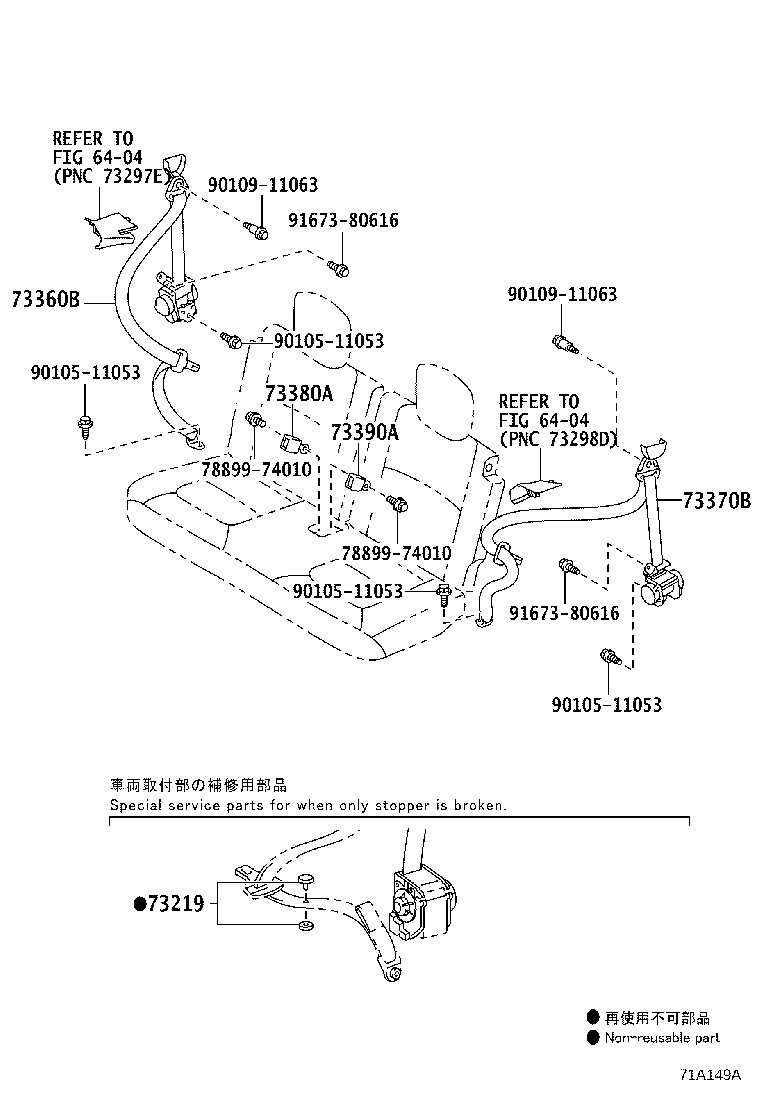 REFER TO
FIG 64-04
(PNC 73297E)

90109-11063

91673-80616

73360B

90105-11053

90105-11053

73380A

73390A

78899-74010

78899-74010

90105-11053

90109-11063

REFER TO
FIG 64-04
(PNC 73298D)

73370B

91673-80616

90105-11053

車両取付部の補修用部品
Special service parts for when only stopper is broken.

●73219

● 再使用不可部品
● Non-reusable part

71A149A