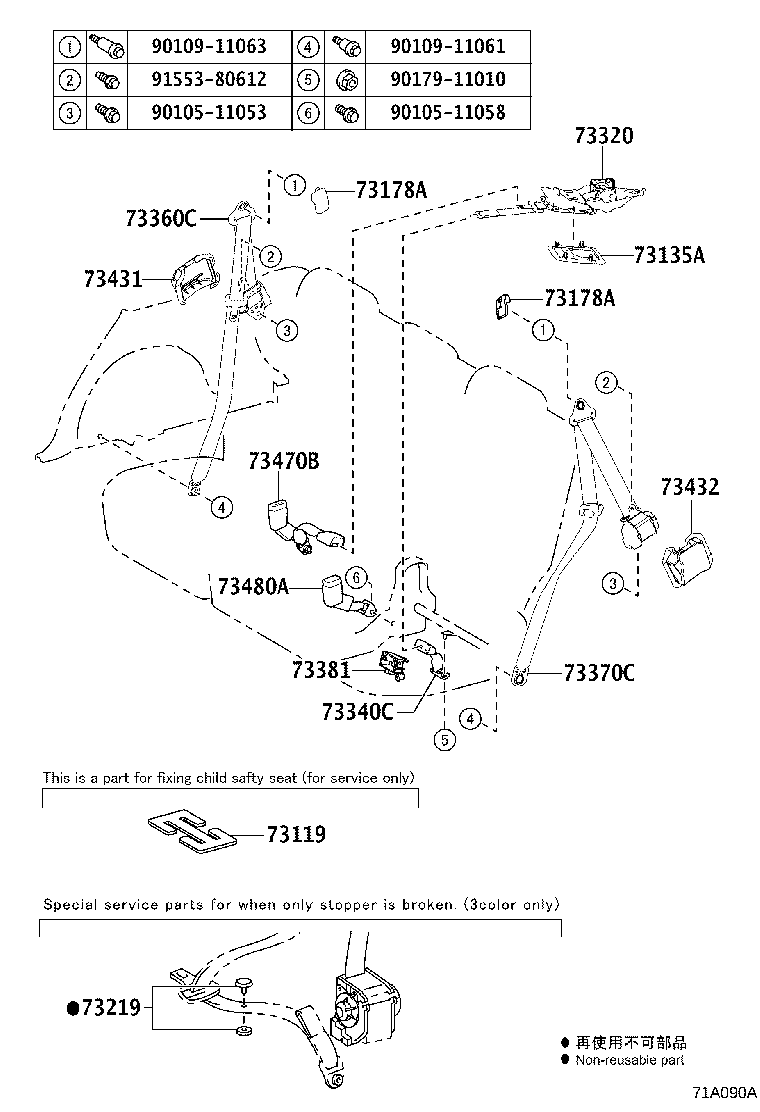 | ① | 90109-11063 | ④ | 90109-11061 |
|---|---|---|---|
| ② | 91553-80612 | ⑤ | 90179-11010 |
| ③ | 90105-11053 | ⑥ | 90105-11058 |

73320
① 73178A
73360C
② 73135A
73431
73178A
③
①
②
73470B
73432
④
⑥
73480A
③
73381
73370C
73340C
④
⑤

This is a part for fixing child safty seat (for service only)

73119

Special service parts for when only stopper is broken. (3color only)

●73219

● 再使用不可部品
● Non-reusable part

71A090A