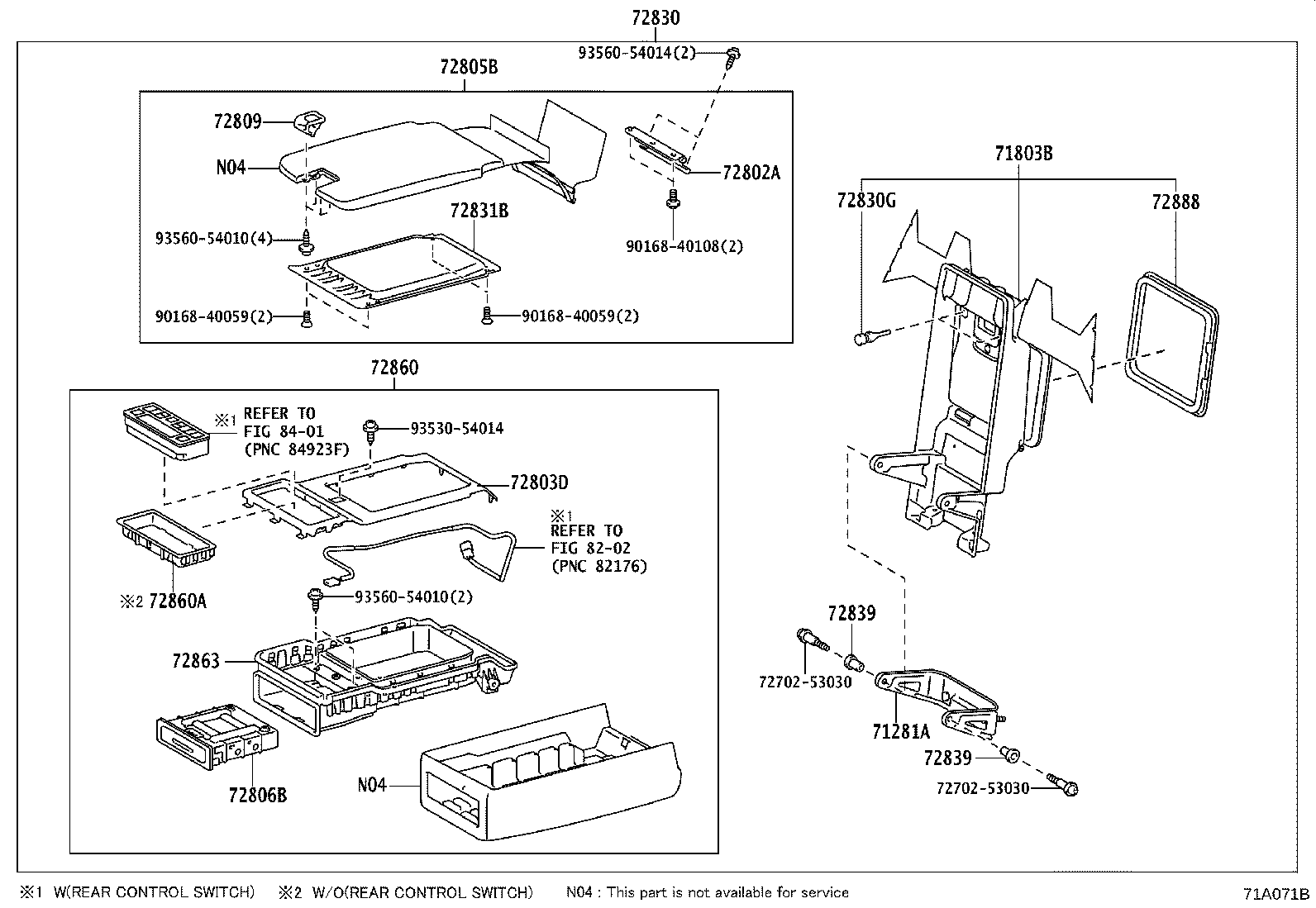 72830

93560-54014(2)

72805B

72809

N04

72802A

72831B

93560-54010(4)

90168-40108(2)

90168-40059(2)

90168-40059(2)

71803B

72830G

72888

72860

※1 REFER TO FIG 84-01 (PNC 84923F)

93530-54014

72803D

※1 REFER TO FIG 82-02 (PNC 82176)

※2 72860A

93560-54010(2)

72863

72806B

N04

72839

72702-53030

71281A

72839

72702-53030

※1 W(REAR CONTROL SWITCH) ※2 W/O(REAR CONTROL SWITCH) N04 : This part is not available for service

71A071B