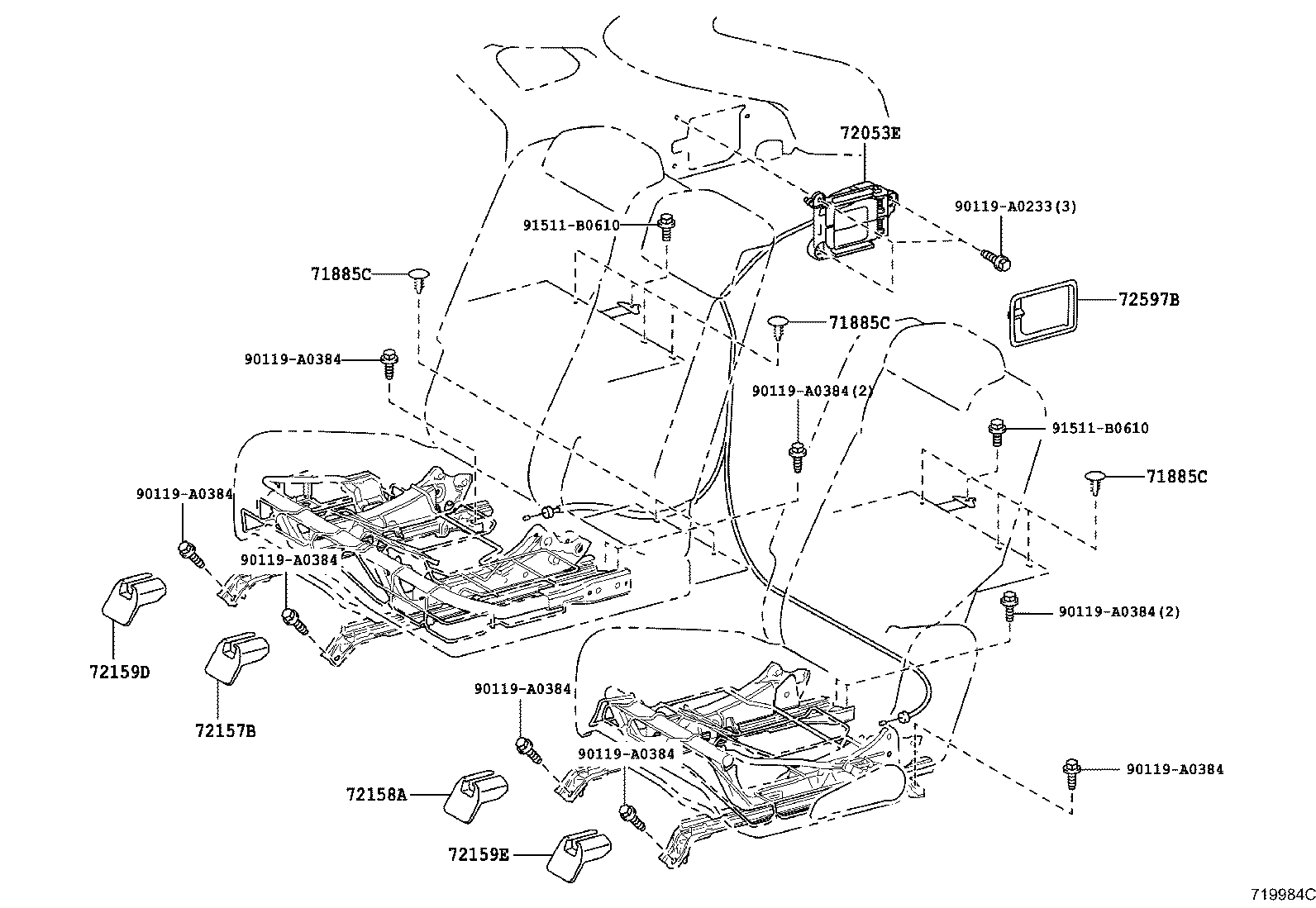 72053E
90119-A0233(3)
91511-B0610
71885C
72597B
71885C
90119-A0384
90119-A0384(2)
91511-B0610
71885C
90119-A0384
90119-A0384
90119-A0384(2)
72159D
72157B
90119-A0384
90119-A0384
90119-A0384
72158A
72159E
719984C