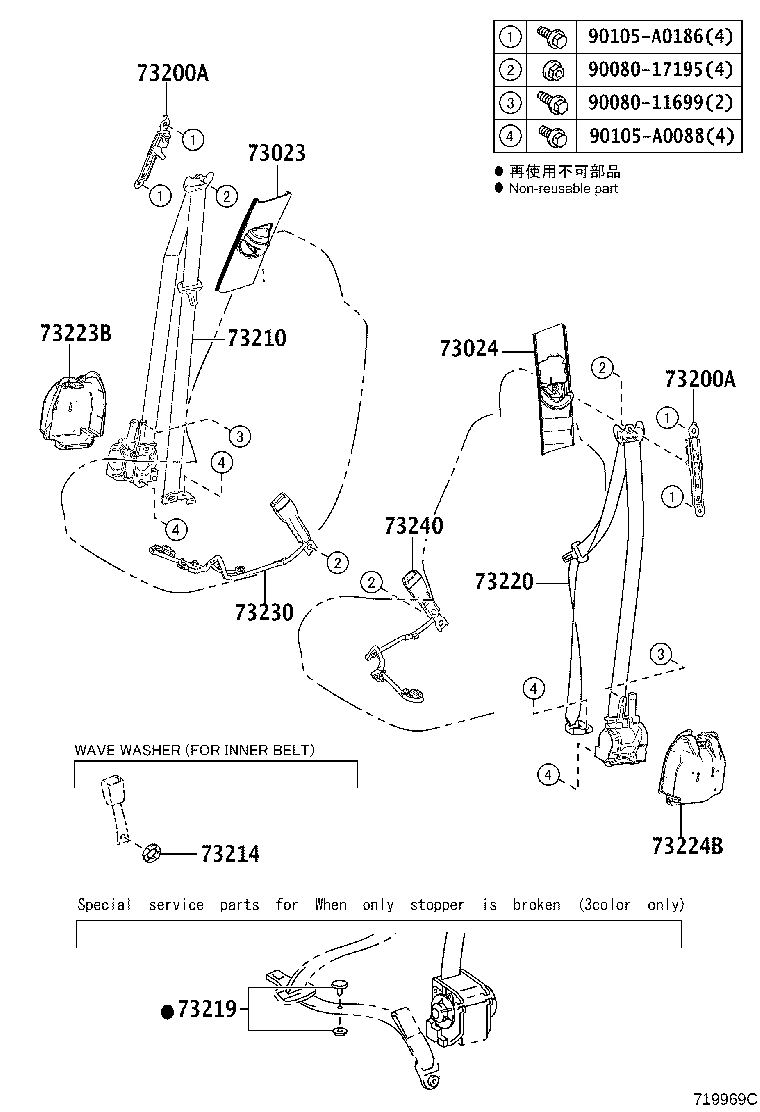 | ① | | 90105-A0186(4) |
|---|---|---|
| ② | | 90080-17195(4) |
| ③ | | 90080-11699(2) |
| ④ | | 90105-A0088(4) |

● 再使用不可部品
● Non-reusable part

73200A
①
①
②
73023
73223B
73210
③
④
④
②
73230
73024
②
73200A
①
①
73240
②
73220
③
④
④
73224B

WAVE WASHER (FOR INNER BELT)
73214

Special service parts for When only stopper is broken (3color only)
●73219

719969C