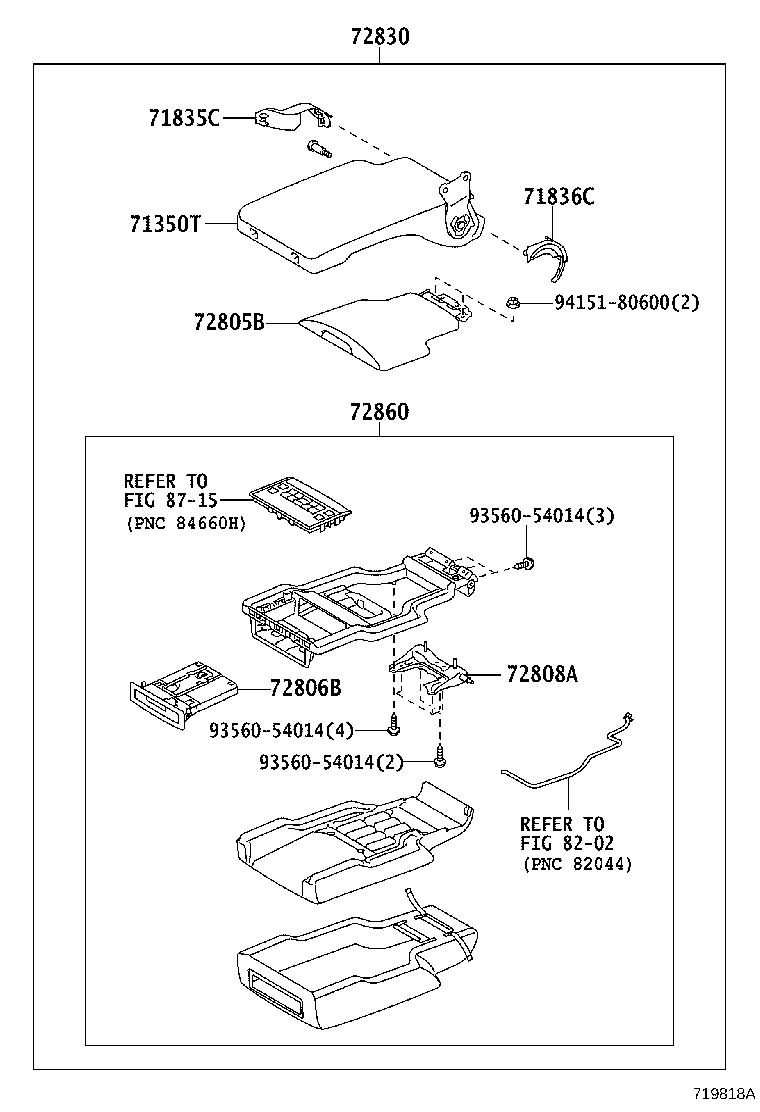 72830

71835C

71836C

71350T

94151-80600(2)

72805B

72860

REFER TO
FIG 87-15
(PNC 84660H)

93560-54014(3)

72806B

72808A

93560-54014(4)

93560-54014(2)

REFER TO
FIG 82-02
(PNC 82044)

719818A