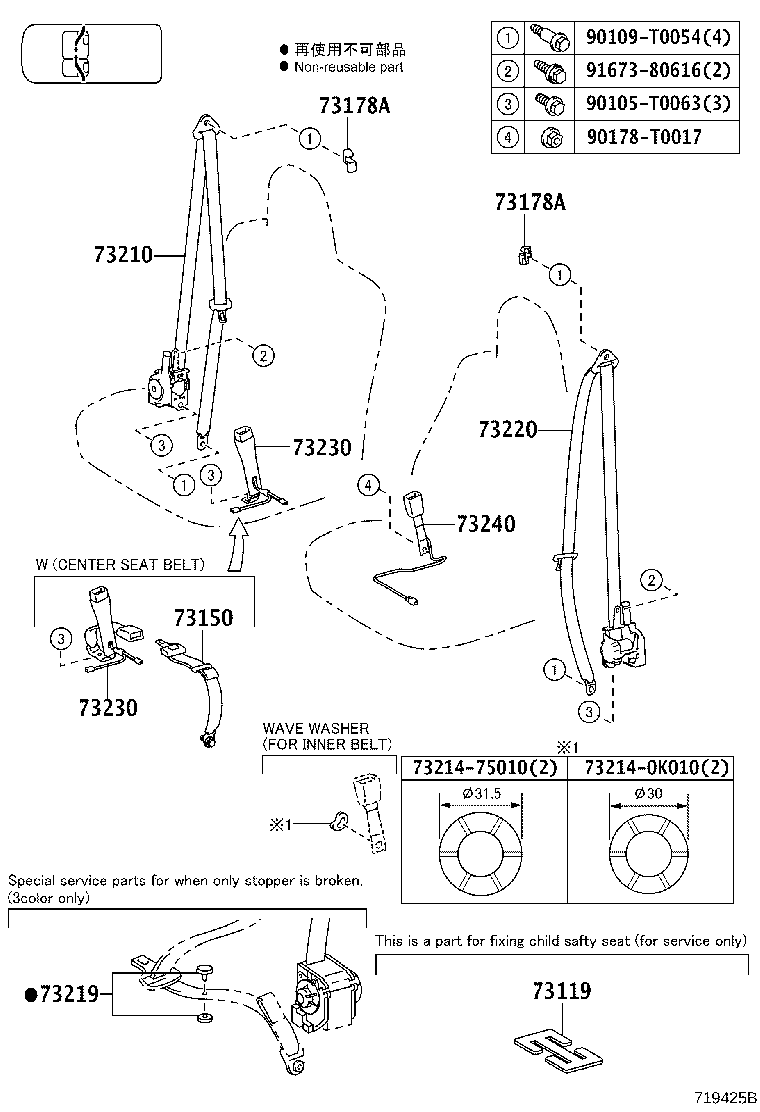 ● 再使用不可部品
● Non-reusable part

| ① | 90109-T0054(4) |
|---|---|
| ② | 91673-80616(2) |
| ③ | 90105-T0063(3) |
| ④ | 90178-T0017 |

73178A
①
73210
②
③
①
③
73230
73178A
①
73220
④
73240
②
①
③

W (CENTER SEAT BELT)
③
73150
73230

WAVE WASHER
(FOR INNER BELT)
※1
※1

| 73214-75010(2) | 73214-0K010(2) |
|---|---|
| Ø31.5 | Ø30 |

Special service parts for when only stopper is broken.
(3color only)
●73219

This is a part for fixing child safty seat (for service only)
73119

719425B