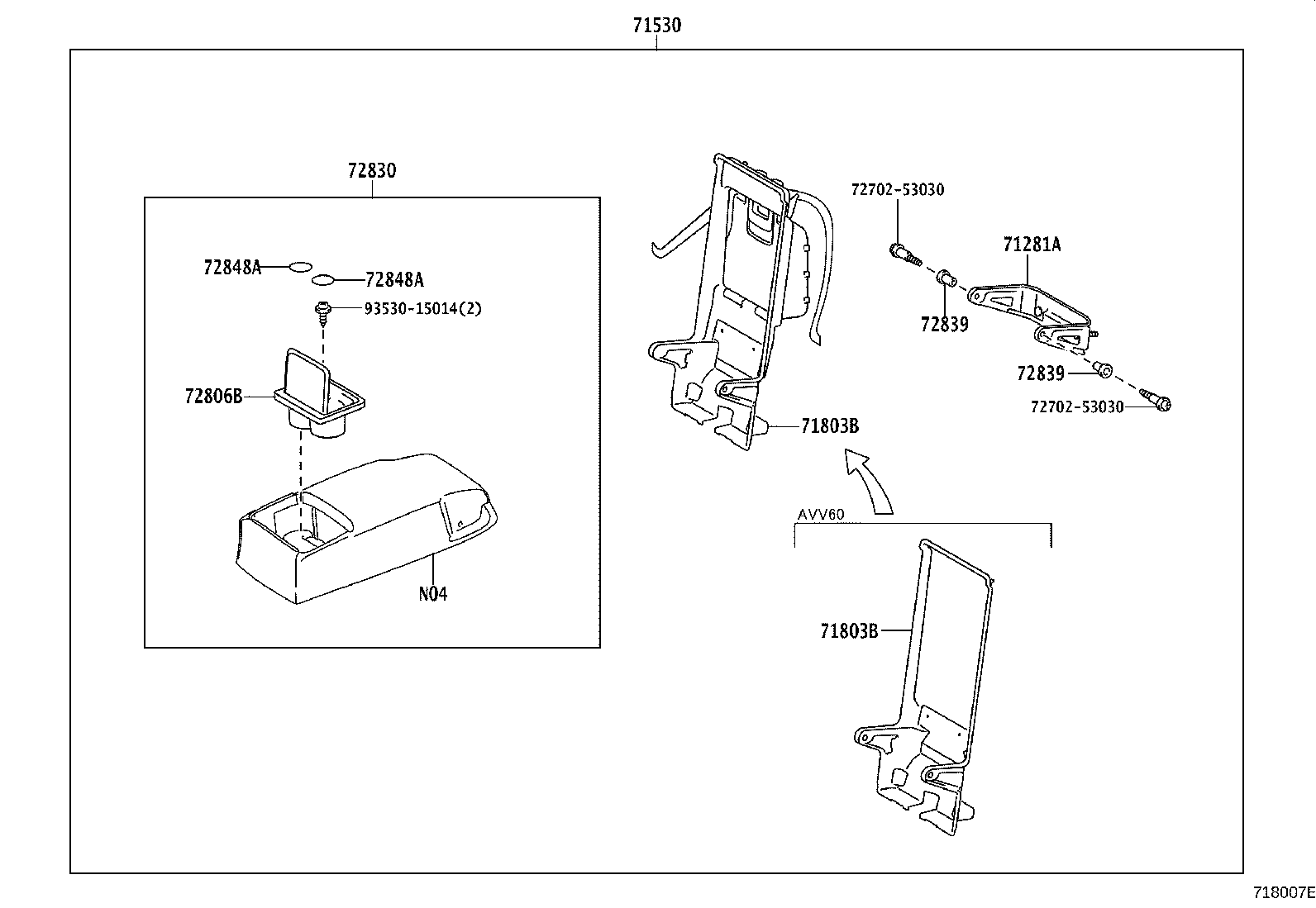 71530

72830

72848A

72848A

93530-15014(2)

72806B

N04

72702-53030

71281A

72839

72839

72702-53030

71803B

AVV60

71803B

718007E