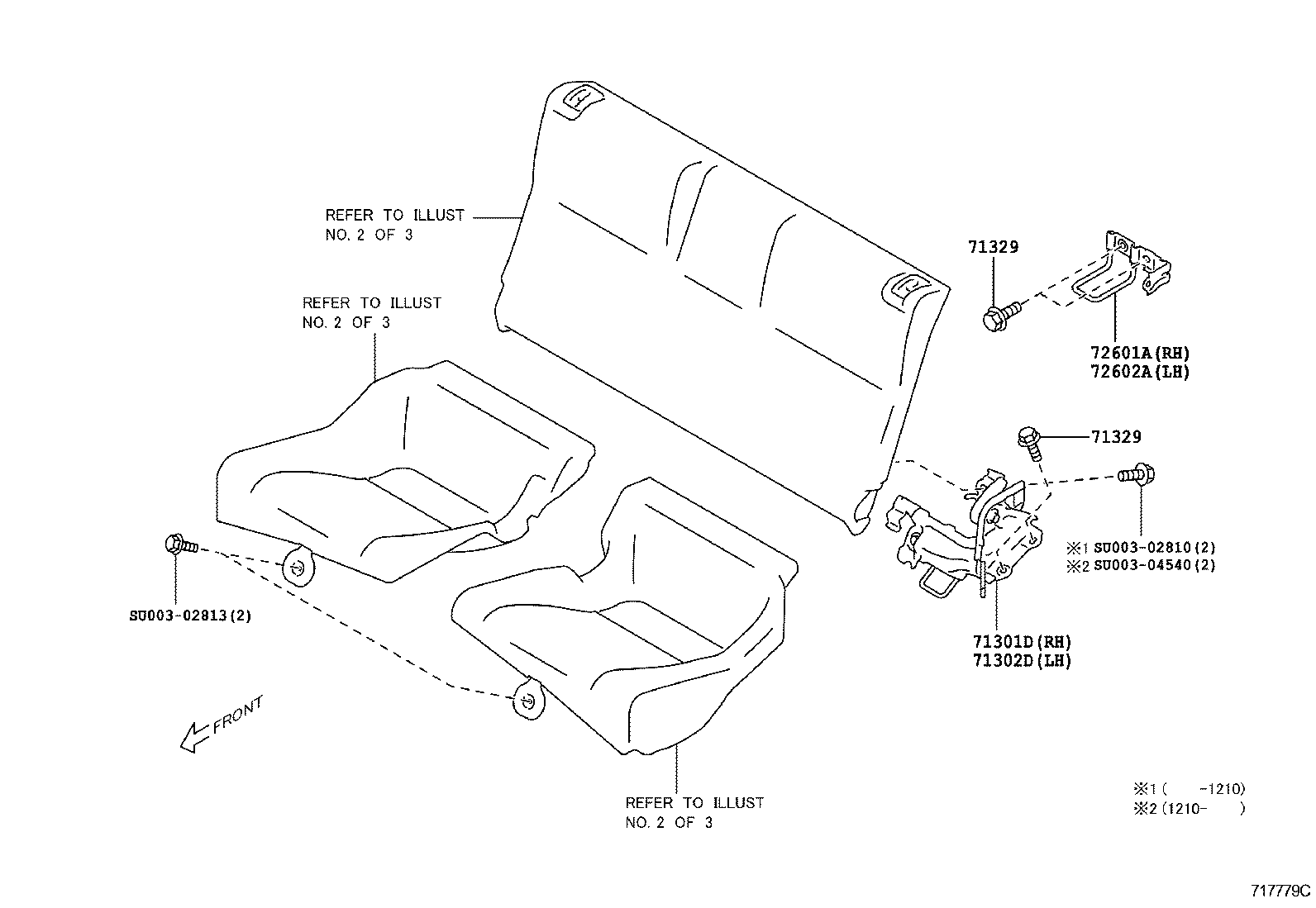 REFER TO ILLUST
NO. 2 OF 3

REFER TO ILLUST
NO. 2 OF 3

71329

72601A(RH)
72602A(LH)

71329

※1 SU003-02810(2)
※2 SU003-04540(2)

SU003-02813(2)

71301D(RH)
71302D(LH)

FRONT

REFER TO ILLUST
NO. 2 OF 3

※1(　　-1210)
※2(1210-　　)

717779C