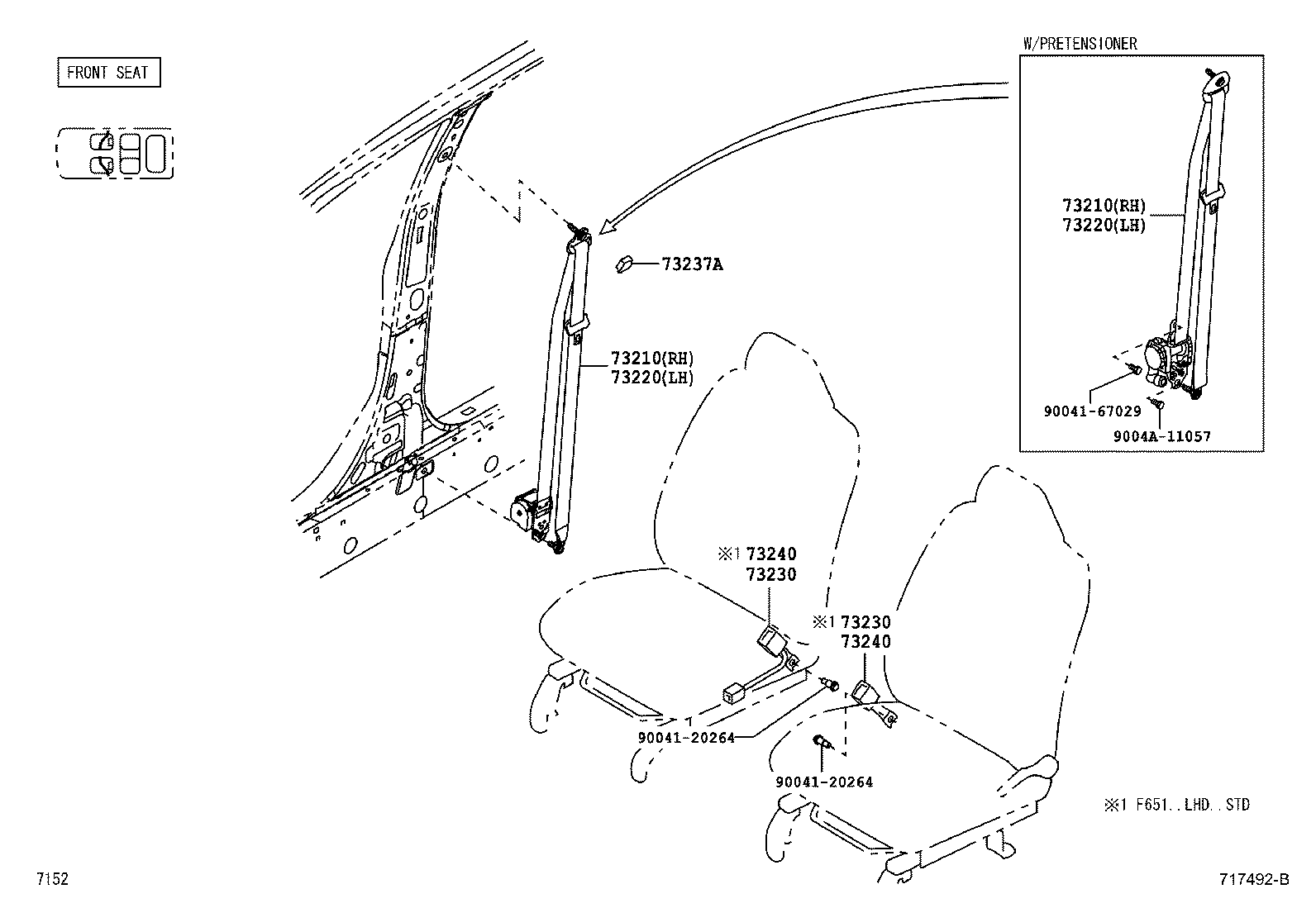 FRONT SEAT

W/PRETENSIONER

73210(RH)
73220(LH)

90041-67029
9004A-11057

73237A

73210(RH)
73220(LH)

※1 73240
73230

※1 73230
73240

90041-20264

90041-20264

※1 F651..LHD..STD

7152

717492-B