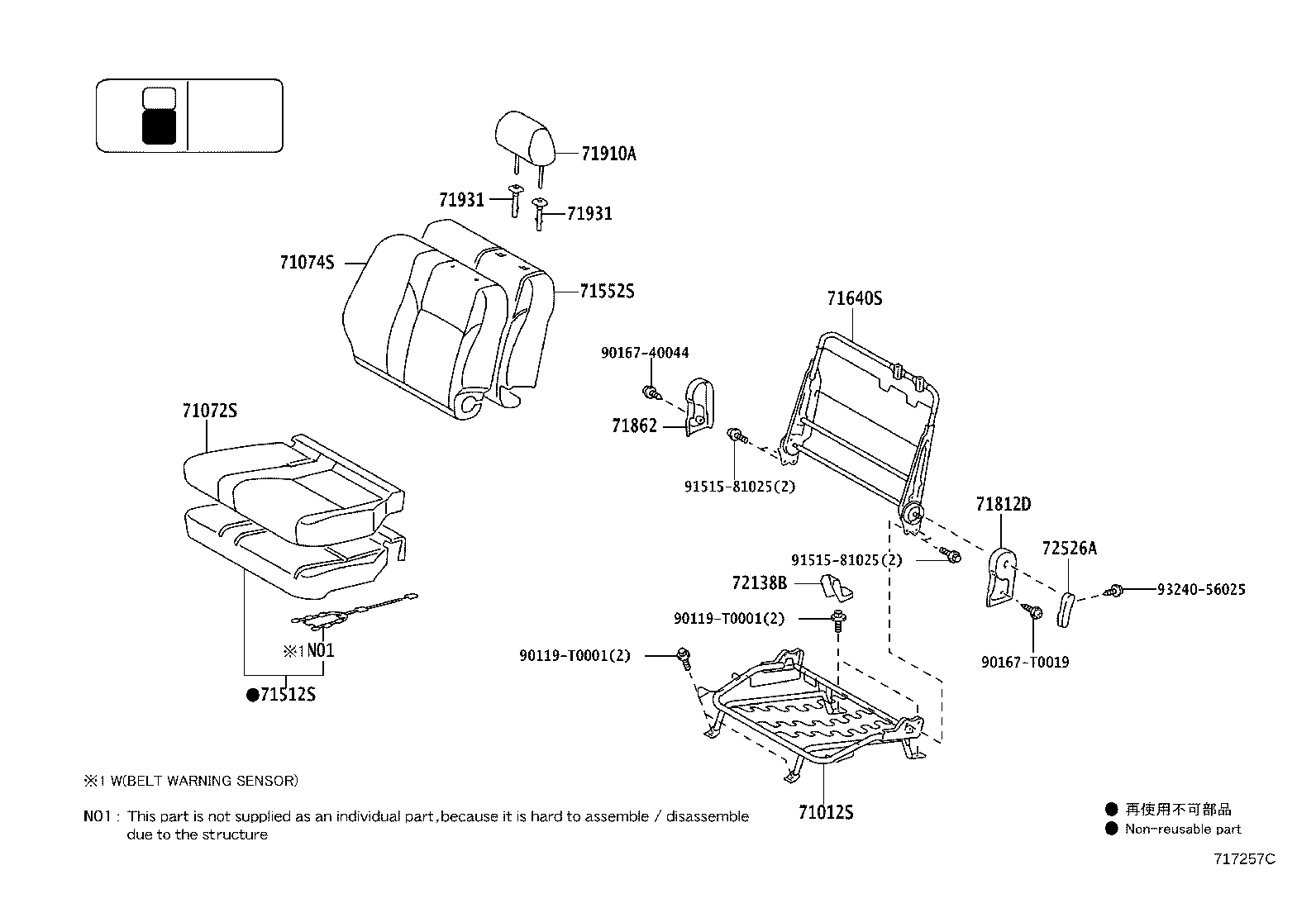 71910A

71931

71931

71074S

71552S

71640S

90167-40044

71862

91515-81025(2)

71072S

71812D

72526A

91515-81025(2)

72138B

93240-56025

90119-T0001(2)

90119-T0001(2)

90167-T0019

※1N01

●71512S

71012S

※1 W(BELT WARNING SENSOR)

N01 : This part is not supplied as an individual part,because it is hard to assemble / disassemble due to the structure

● 再使用不可部品
● Non-reusable part

717257C