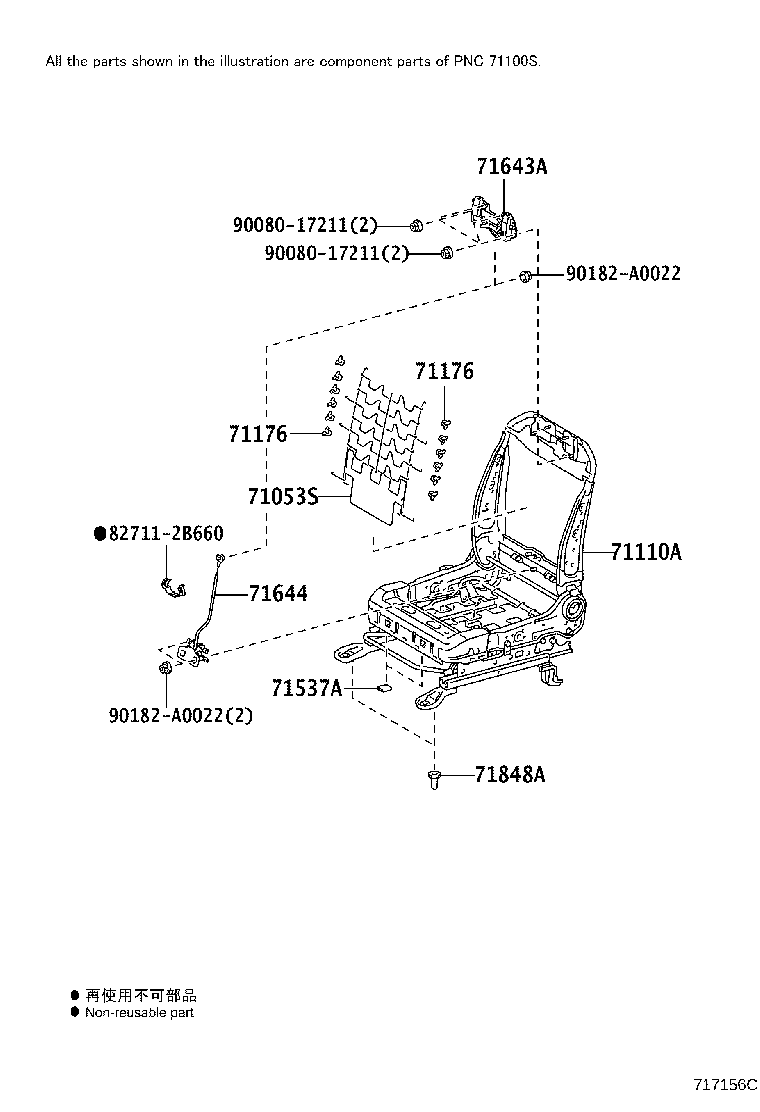 All the parts shown in the illustration are component parts of PNC 71100S.

71643A

90080-17211(2)

90080-17211(2)

90182-A0022

71176

71176

71053S

●82711-2B660

71110A

71644

71537A

90182-A0022(2)

71848A

● 再使用不可部品
● Non-reusable part

717156C