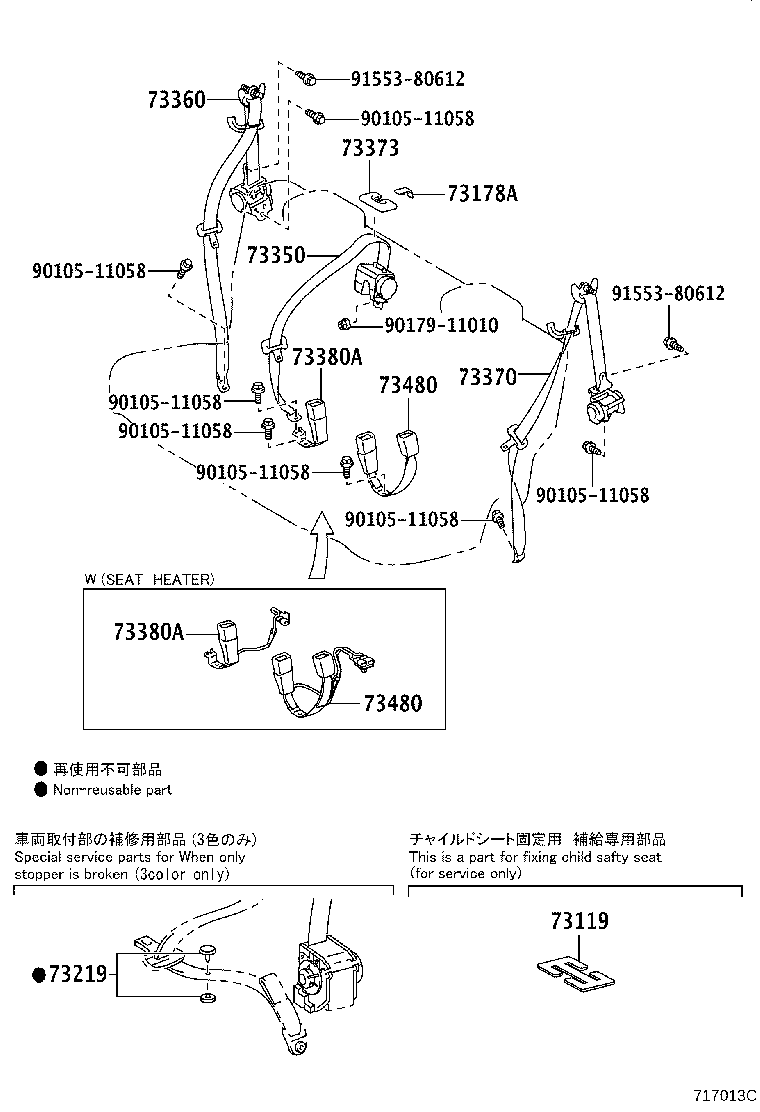 73360
91553-80612
90105-11058
73373
73178A
90105-11058
73350
91553-80612
90179-11010
73380A
73480
73370
90105-11058
90105-11058
90105-11058
90105-11058
90105-11058

W (SEAT HEATER)
73380A
73480

● 再使用不可部品
● Non-reusable part

車両取付部の補修用部品 (3色のみ)
Special service parts for When only stopper is broken (3color only)

●73219

チャイルドシート固定用 補給専用部品
This is a part for fixing child safty seat (for service only)

73119

717013C