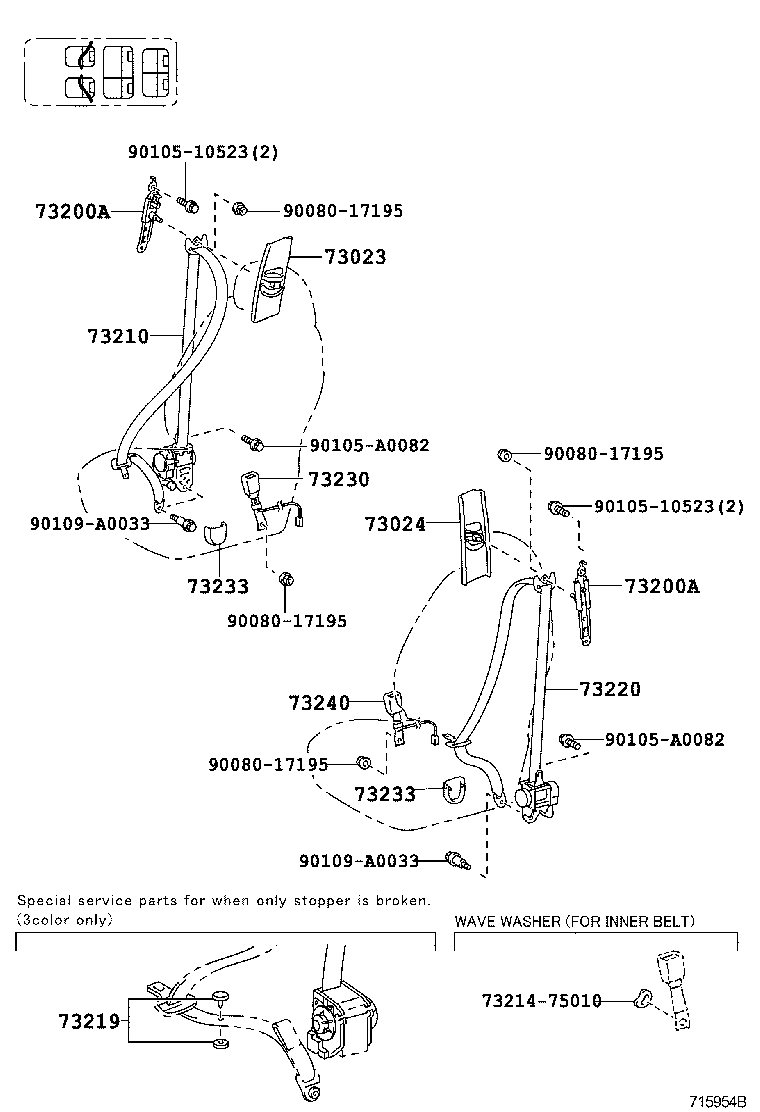 90105-10523(2)

73200A

90080-17195

73023

73210

90105-A0082

73230

90109-A0033

73233

90080-17195

90080-17195

90105-10523(2)

73024

73200A

73240

73220

90105-A0082

90080-17195

73233

90109-A0033

Special service parts for when only stopper is broken.
(3color only)

WAVE WASHER (FOR INNER BELT)

73219

73214-75010

715954B