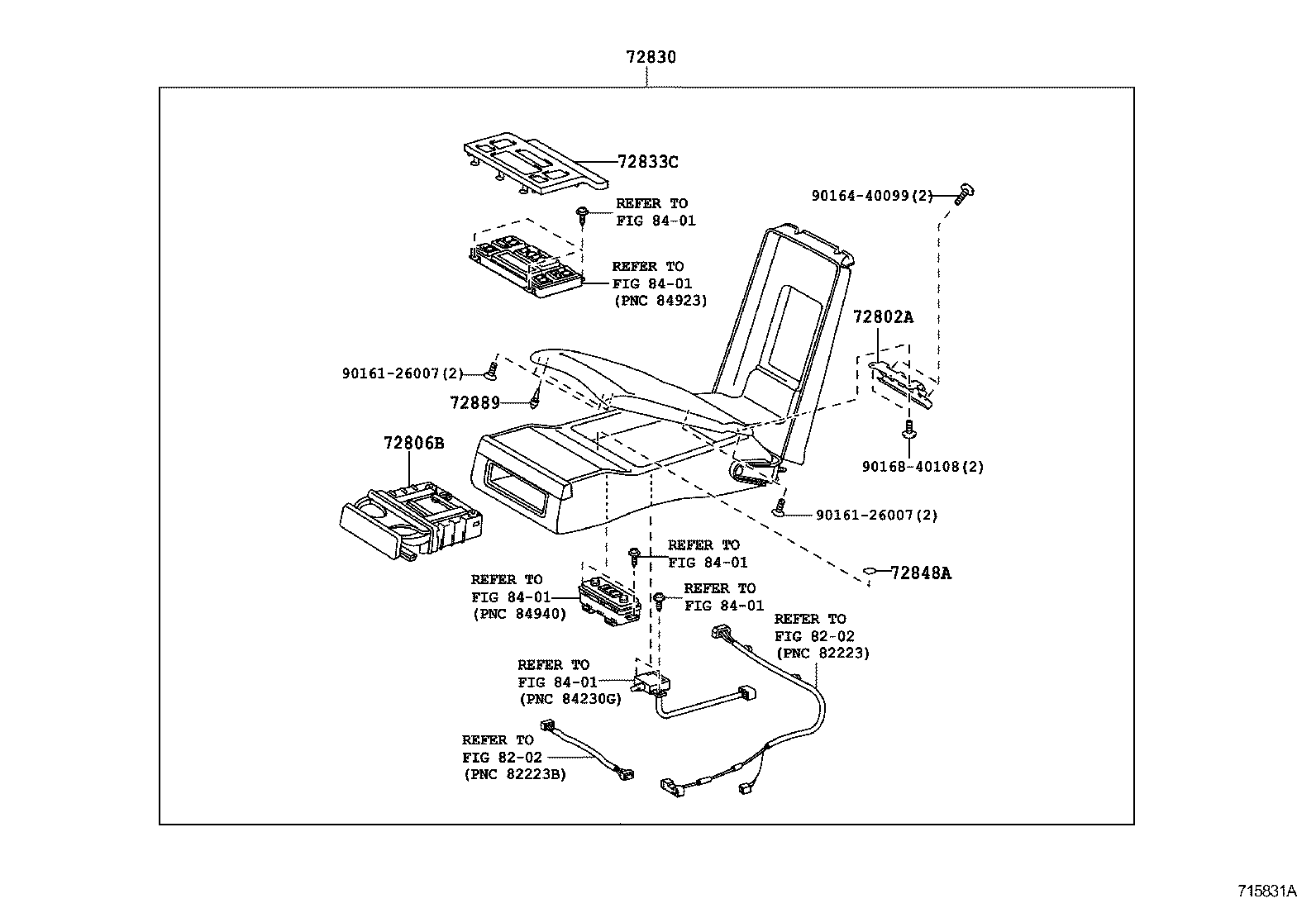 72830

72833C

REFER TO
FIG 84-01

90164-40099(2)

REFER TO
FIG 84-01
(PNC 84923)

72802A

90161-26007(2)

72889

72806B

90168-40108(2)

90161-26007(2)

REFER TO
FIG 84-01

72848A

REFER TO
FIG 84-01
(PNC 84940)

REFER TO
FIG 84-01

REFER TO
FIG 82-02
(PNC 82223)

REFER TO
FIG 84-01
(PNC 84230G)

REFER TO
FIG 82-02
(PNC 82223B)

715831A