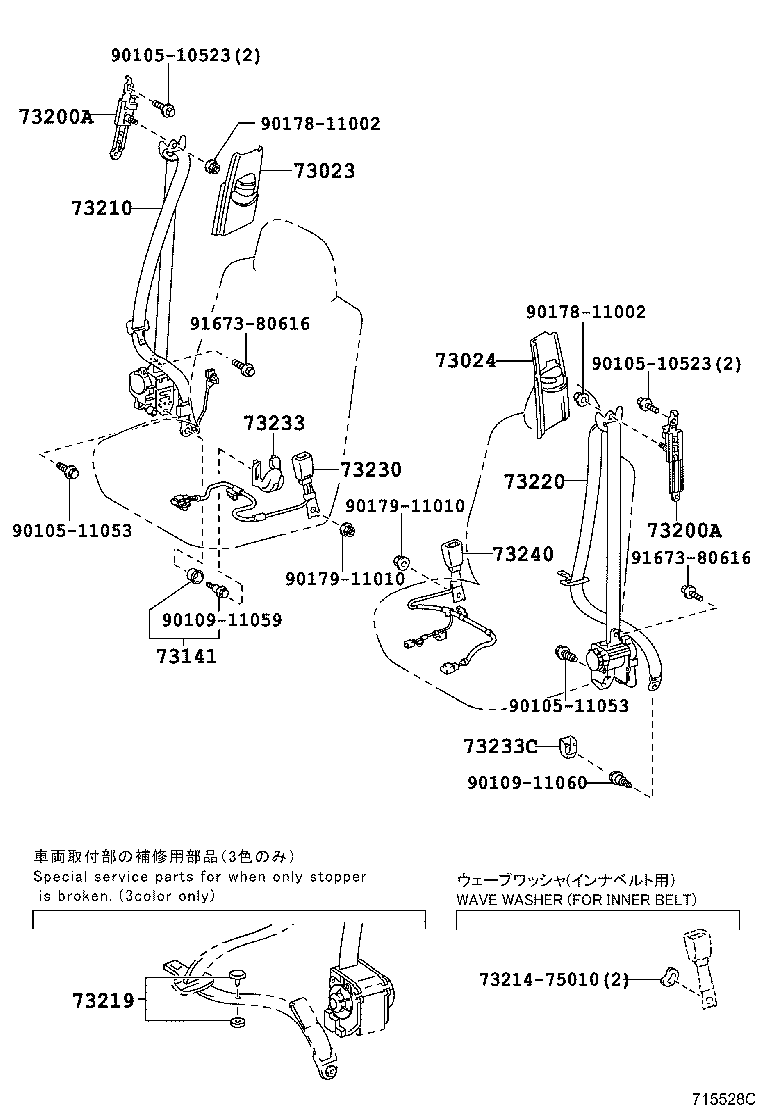 90105-10523(2)

73200A

90178-11002

73023

73210

91673-80616

73233

73230

90105-11053

90179-11010

90109-11059

73141

90178-11002

73024

90105-10523(2)

73220

73200A

90179-11010

73240

91673-80616

90105-11053

73233C

90109-11060

車両取付部の補修用部品(3色のみ)
Special service parts for when only stopper is broken. (3color only)

73219

ウェーブワッシャ(インナベルト用)
WAVE WASHER (FOR INNER BELT)

73214-75010(2)

715528C