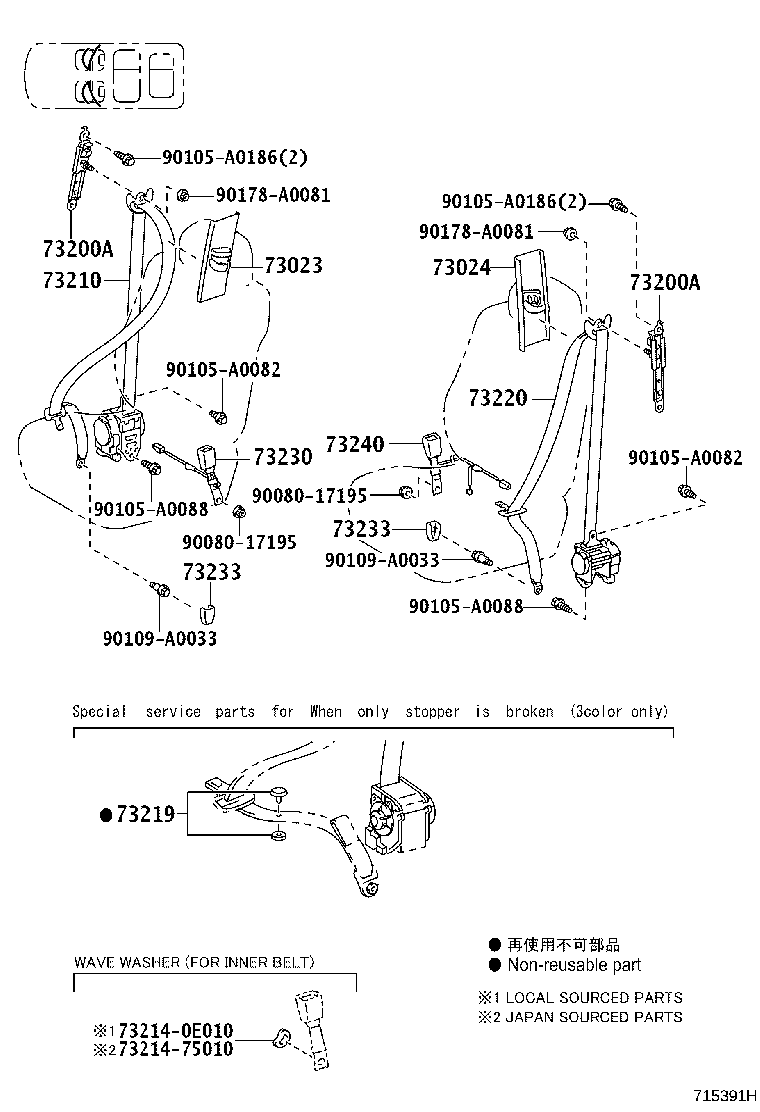 90105-A0186(2)
90178-A0081
73200A
73210
73023
90105-A0082
73230
90105-A0088
90080-17195
73233
90109-A0033

90105-A0186(2)
90178-A0081
73024
73200A
73220
73240
90105-A0082
90080-17195
73233
90109-A0033
90105-A0088

Special service parts for When only stopper is broken (3color only)

●73219

WAVE WASHER (FOR INNER BELT)

※1 73214-0E010
※2 73214-75010

● 再使用不可部品
● Non-reusable part

※1 LOCAL SOURCED PARTS
※2 JAPAN SOURCED PARTS

715391H