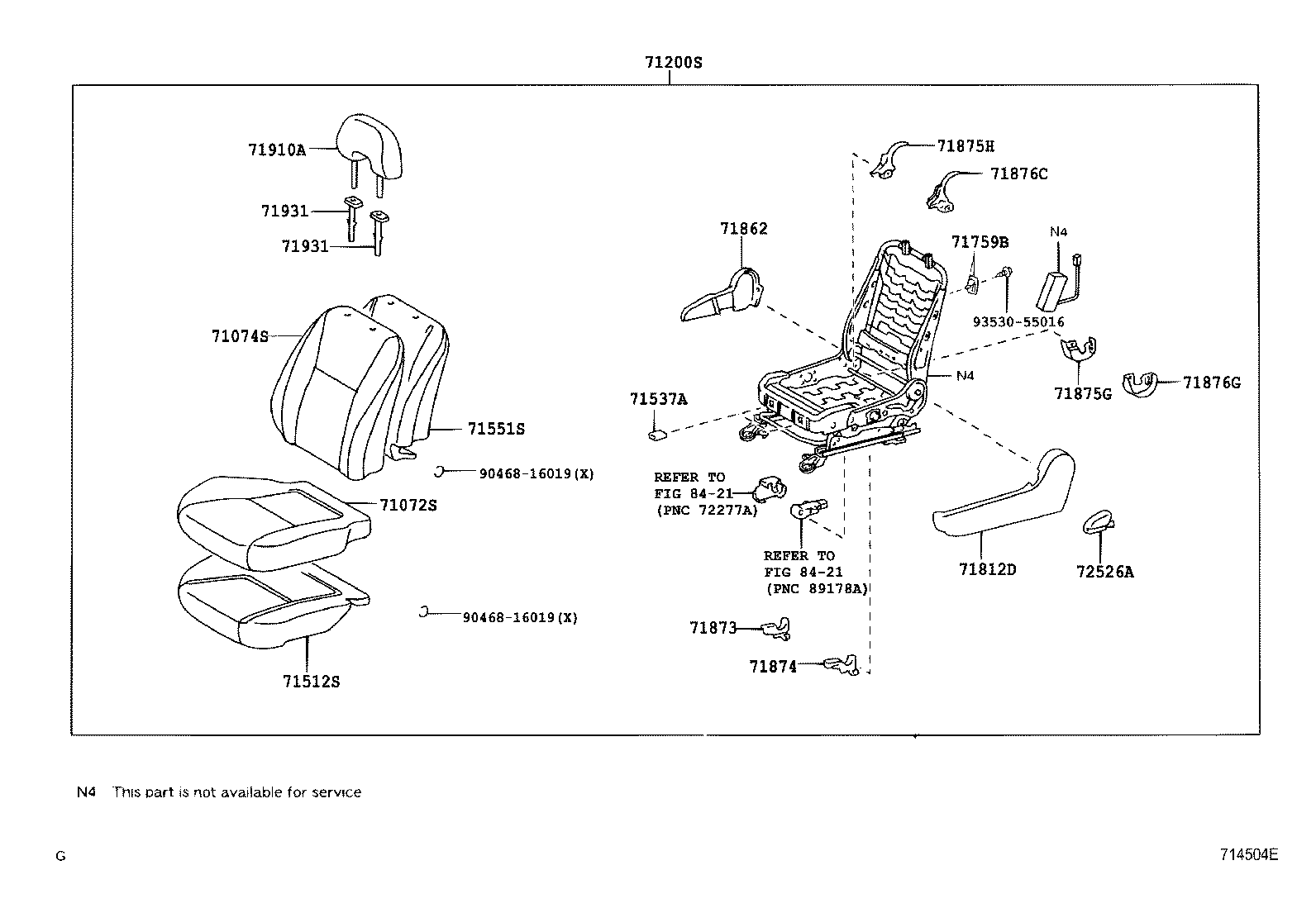 71200S

71910A
71931
71931
71074S
71551S
90468-16019(X)
71072S
90468-16019(X)
71512S

71875H
71876C
71862
71759B
N4
93530-55016
N4
71875G
71876G
71537A
REFER TO
FIG 84-21
(PNC 72277A)
REFER TO
FIG 84-21
(PNC 89178A)
71812D
72526A
71873
71874

N4 This part is not available for service

G

714504E