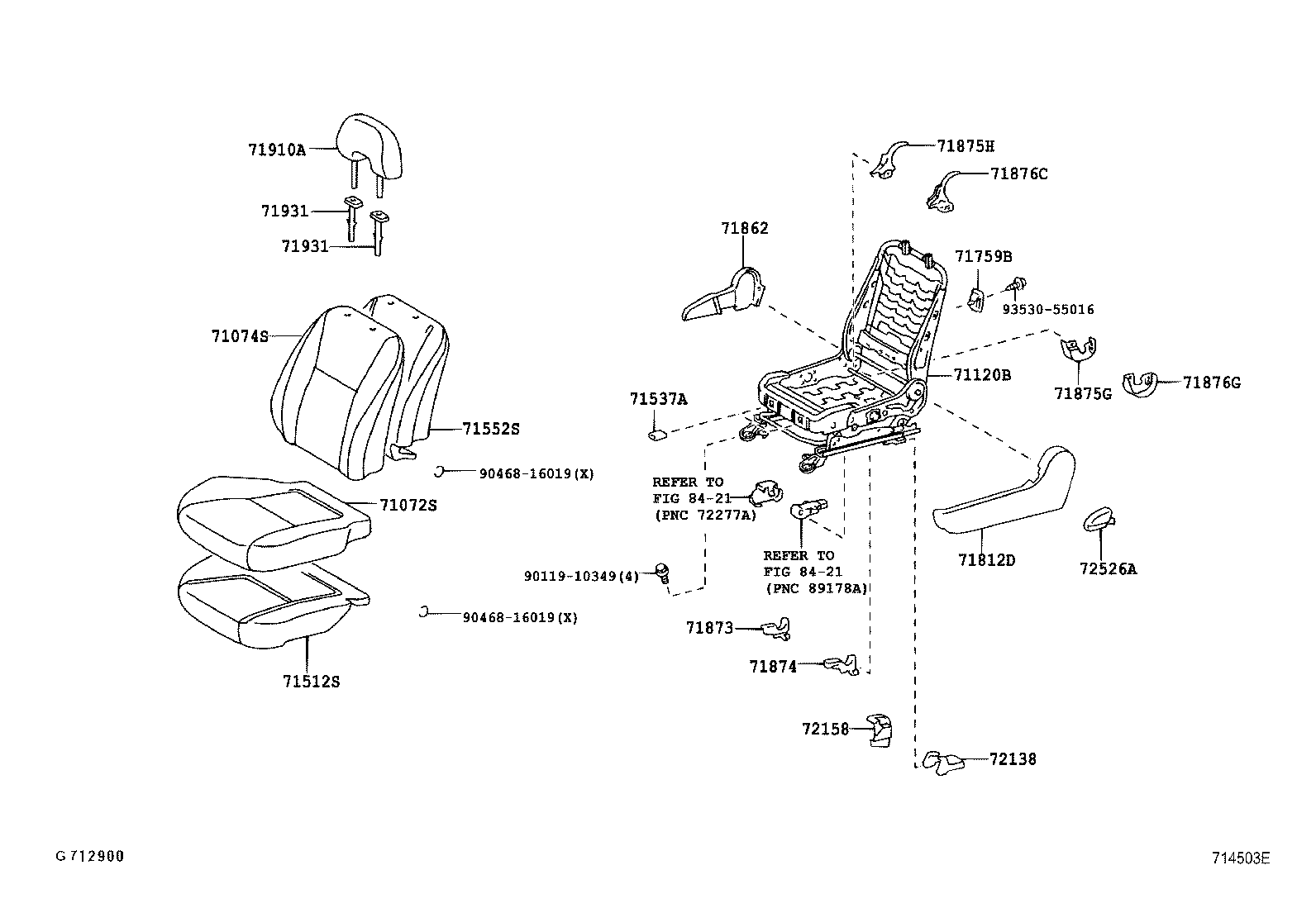 71910A
71931
71931
71074S
71552S
90468-16019(X)
71072S
90468-16019(X)
71512S
71875H
71876C
71862
71759B
93530-55016
71120B
71875G
71876G
71537A
REFER TO FIG 84-21 (PNC 72277A)
REFER TO FIG 84-21 (PNC 89178A)
90119-10349(4)
71812D
72526A
71873
71874
72158
72138
G712900
714503E