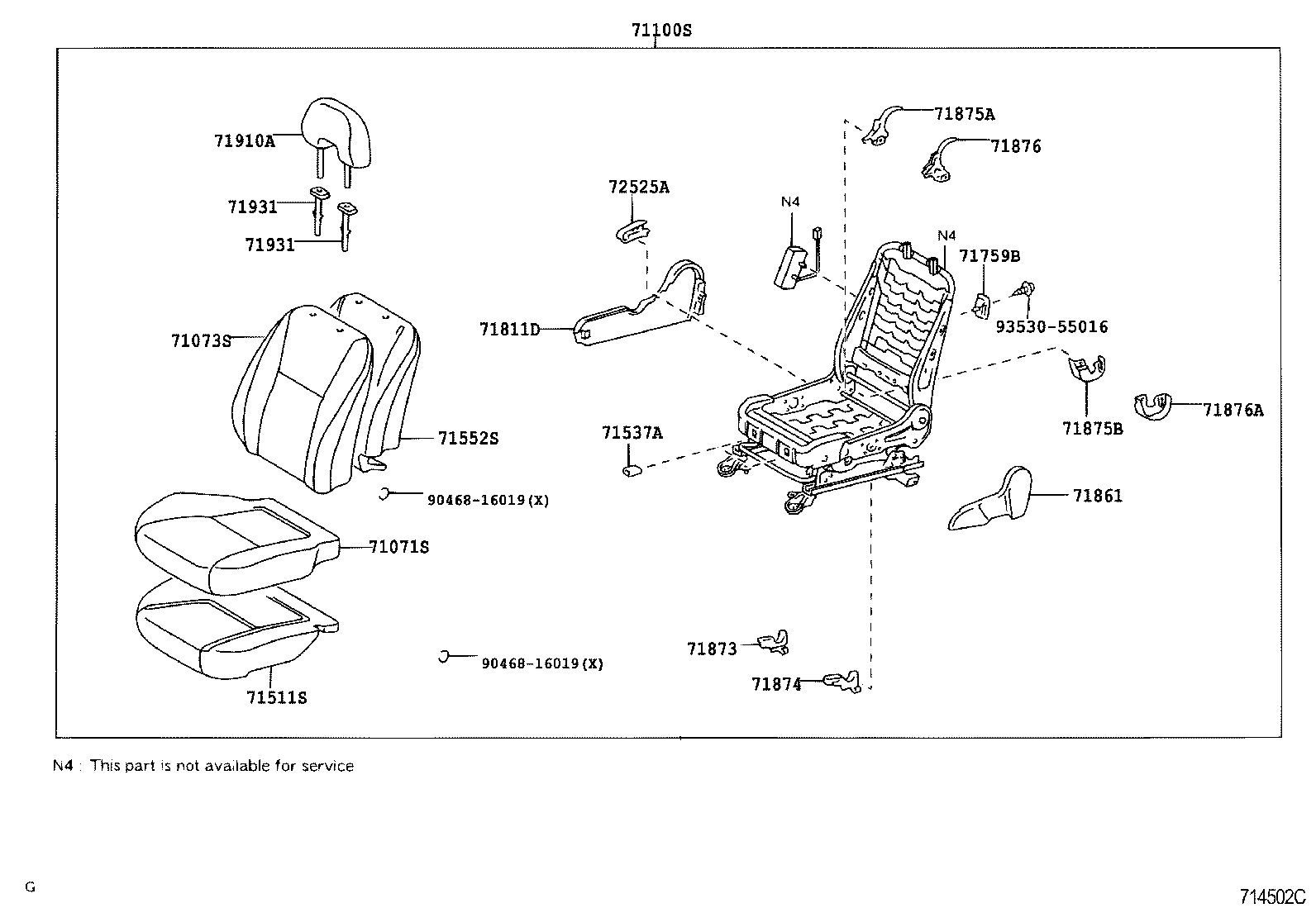 71100S

71910A
71931
71931
71073S
71552S
90468-16019(X)
71071S
71511S
90468-16019(X)
72525A
71811D
71537A
N4
71875A
71876
N4
71759B
93530-55016
71875B
71876A
71861
71873
71874

N4 : This part is not available for service

G

714502C