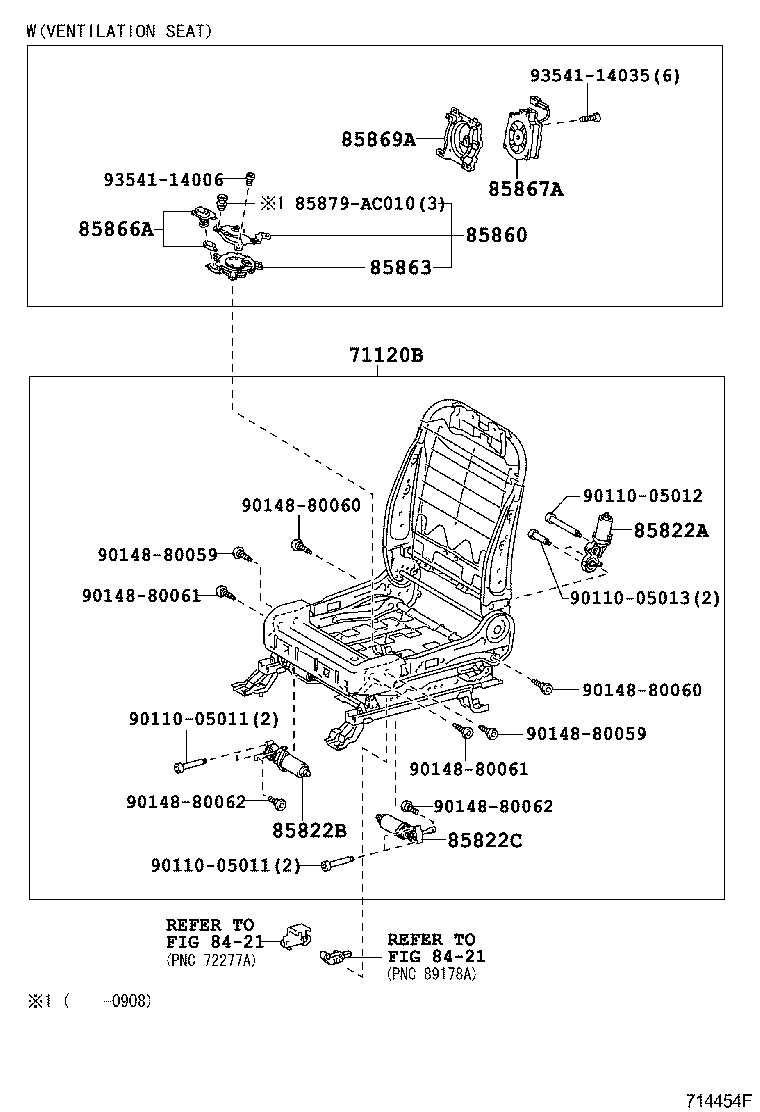 W(VENTILATION SEAT)

93541-14035(6)
85869A
85867A
93541-14006
※1 85879-AC010(3)
85866A
85860
85863

71120B

90148-80060
90110-05012
85822A
90148-80059
90148-80061
90110-05013(2)
90148-80060
90110-05011(2)
90148-80059
90148-80061
90148-80062
90148-80062
85822B
85822C
90110-05011(2)

REFER TO
FIG 84-21
(PNC 72277A)
REFER TO
FIG 84-21
(PNC 89178A)

※1 (    -0908)

714454F