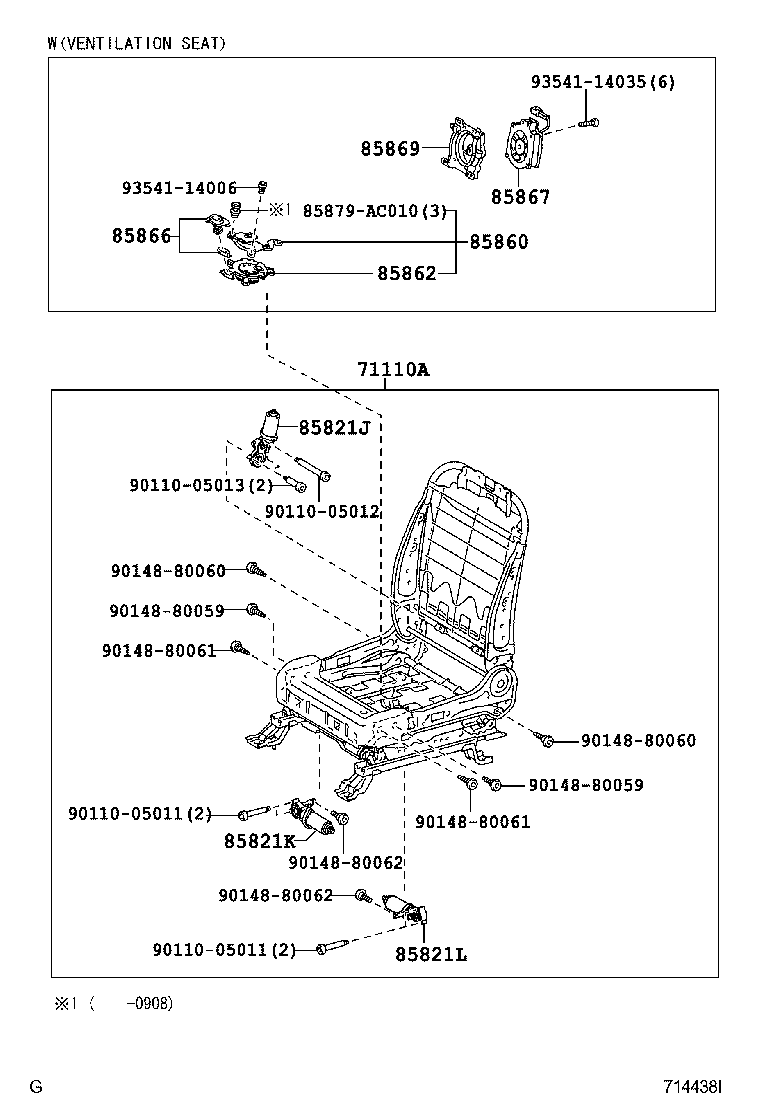 W(VENTILATION SEAT)

93541-14035(6)
85869
85867
93541-14006
※1
85879-AC010(3)
85866
85860
85862

71110A
85821J
90110-05013(2)
90110-05012
90148-80060
90148-80059
90148-80061
90148-80060
90148-80059
90148-80061
90110-05011(2)
85821K
90148-80062
90148-80062
90110-05011(2)
85821L

※1 ( -0908)

G
714438I