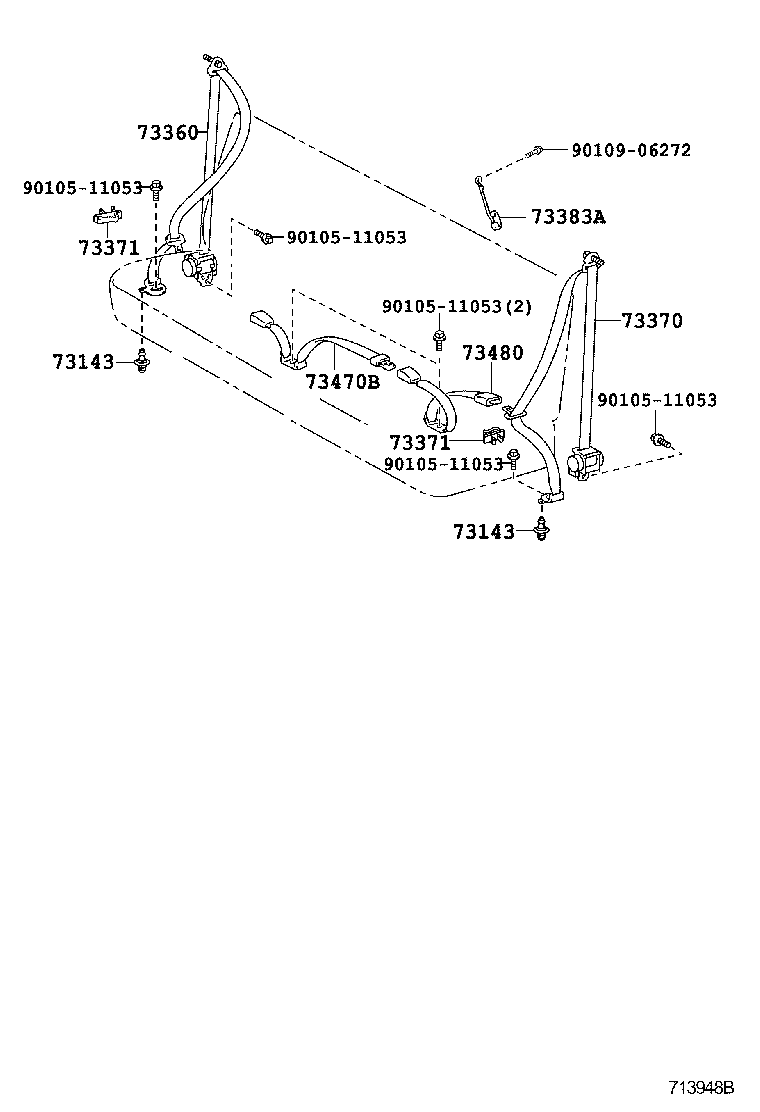 73360
90109-06272
90105-11053
73383A
73371
90105-11053
90105-11053(2)
73370
73143
73480
73470B
90105-11053
73371
90105-11053
73143
713948B