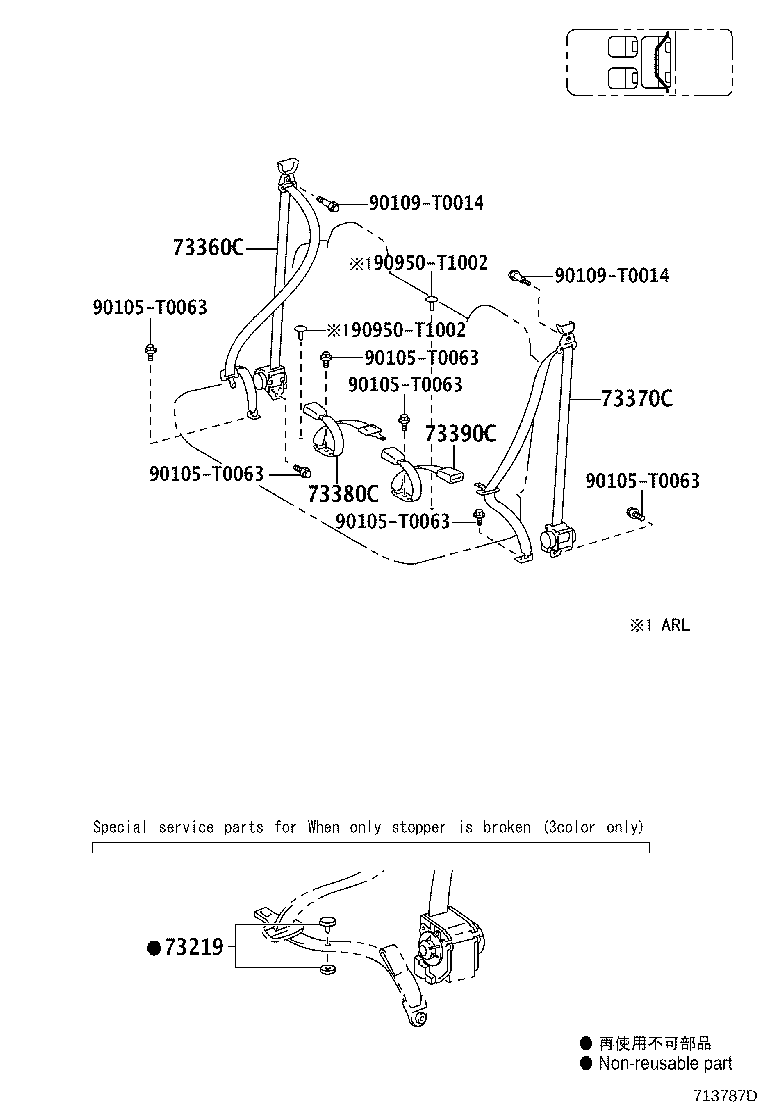 90109-T0014

73360C

※190950-T1002

90109-T0014

90105-T0063

※190950-T1002

90105-T0063

90105-T0063

73370C

73390C

90105-T0063

73380C

90105-T0063

90105-T0063

※1 ARL

Special service parts for When only stopper is broken (3color only)

●73219

● 再使用不可部品
● Non-reusable part

713787D