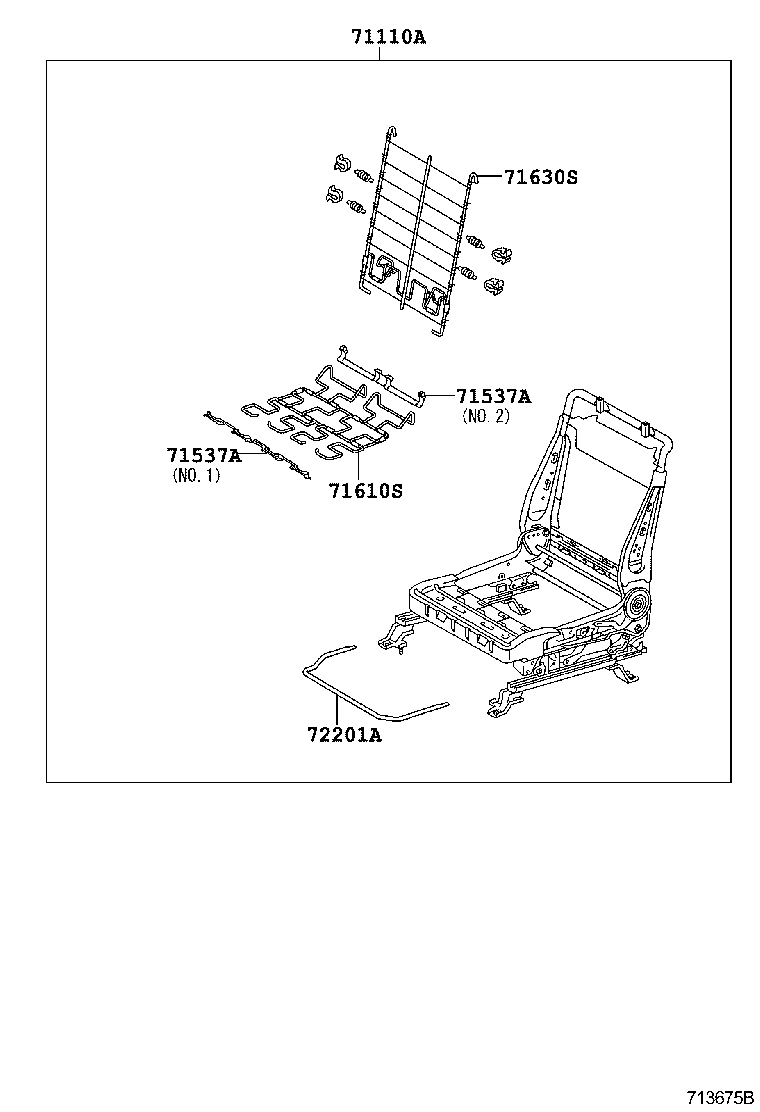 71110A

71630S

71537A
(NO. 2)

71537A
(NO. 1)

71610S

72201A

713675B