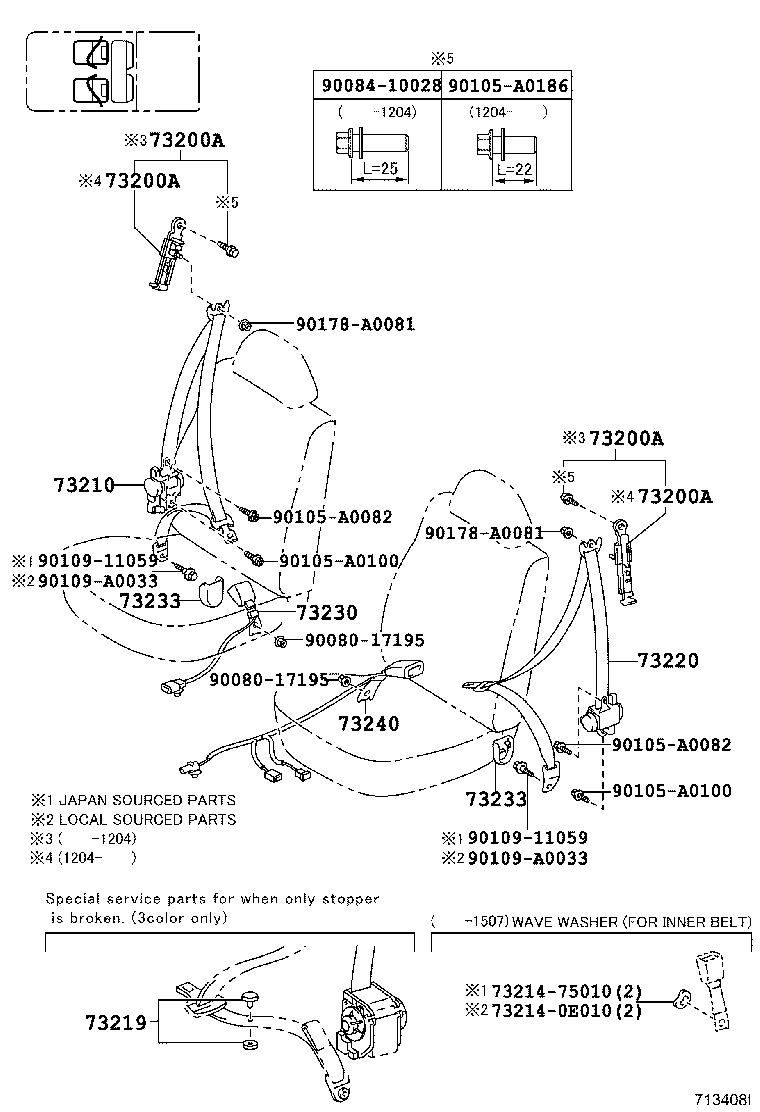 ※5

| 90084-10028 | 90105-A0186 |
|---|---|
| ( -1204) | (1204- ) |
| L=25 | L=22 |

※3 73200A
※4 73200A
※5
90178-A0081
73210
90105-A0082
90105-A0100
※1 90109-11059
※2 90109-A0033
73233
73230
90080-17195
90080-17195
73240
※3 73200A
※5
※4 73200A
90178-A0081
73220
90105-A0082
90105-A0100
73233
※1 90109-11059
※2 90109-A0033

※1 JAPAN SOURCED PARTS
※2 LOCAL SOURCED PARTS
※3 ( -1204)
※4 (1204- )

Special service parts for when only stopper is broken. (3color only)

73219

( -1507) WAVE WASHER (FOR INNER BELT)

※1 73214-75010(2)
※2 73214-0E010(2)

713408I