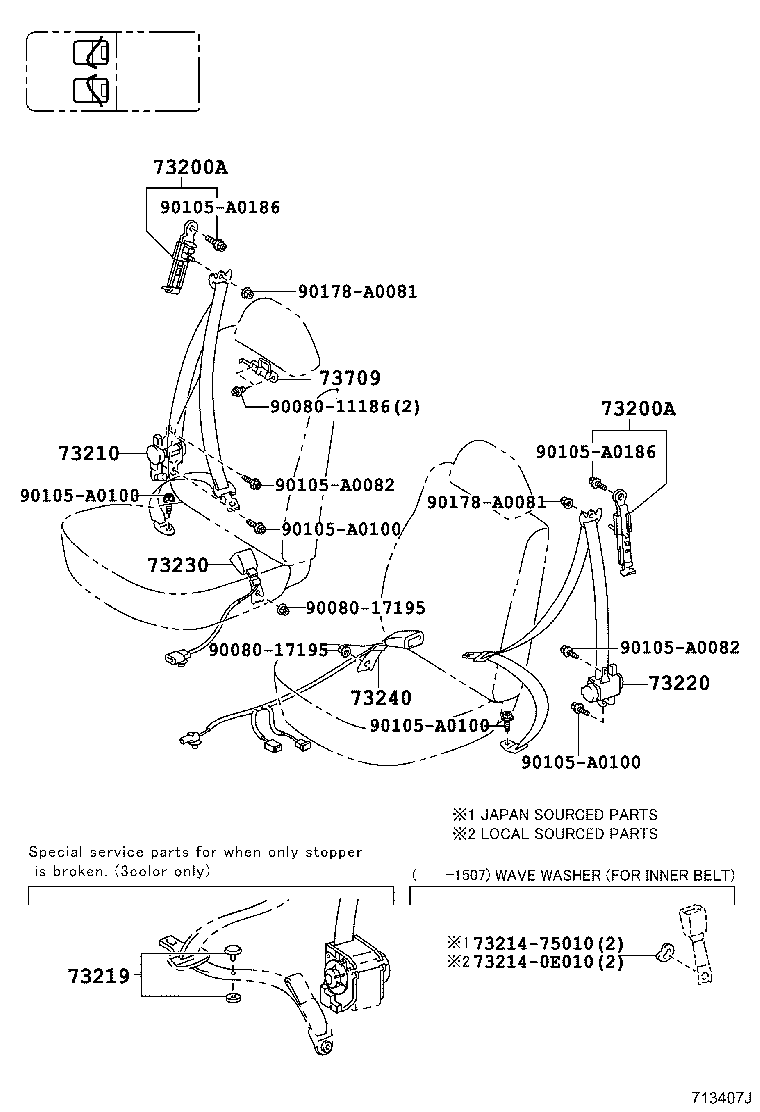 73200A
90105-A0186
90178-A0081
73709
90080-11186(2)
73210
90105-A0082
90105-A0100
90105-A0100
73230
90080-17195
90080-17195
73240
90105-A0100
73200A
90105-A0186
90178-A0081
90105-A0082
73220
90105-A0100

※1 JAPAN SOURCED PARTS
※2 LOCAL SOURCED PARTS

Special service parts for when only stopper is broken. (3color only)

73219

( -1507) WAVE WASHER (FOR INNER BELT)

※1 73214-75010(2)
※2 73214-0E010(2)

713407J