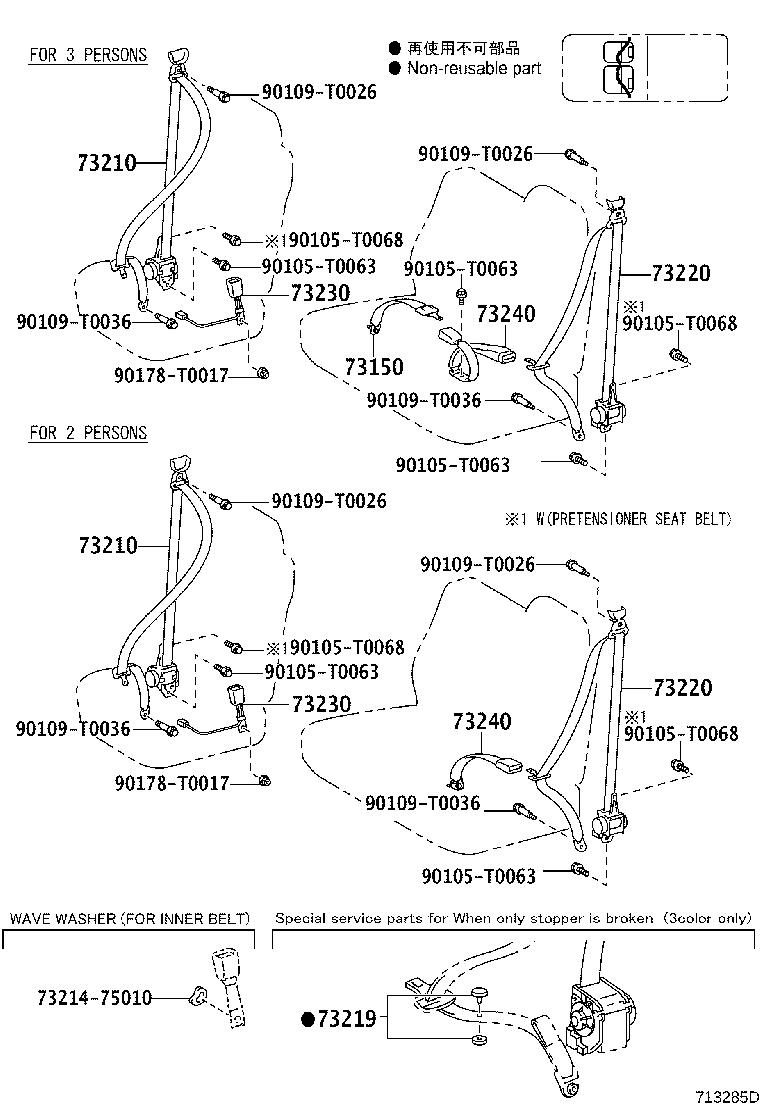 FOR 3 PERSONS

● 再使用不可部品
● Non-reusable part

90109-T0026
73210
※1 90105-T0068
90105-T0063
73230
90109-T0036
90178-T0017

90109-T0026
90105-T0063
73220
73240
※1
90105-T0068
73150
90109-T0036
90105-T0063

FOR 2 PERSONS

90109-T0026
73210
※1 90105-T0068
90105-T0063
73230
90109-T0036
90178-T0017

※1 W(PRETENSIONER SEAT BELT)

90109-T0026
73220
73240
※1
90105-T0068
90109-T0036
90105-T0063

WAVE WASHER (FOR INNER BELT)
73214-75010

Special service parts for When only stopper is broken (3color only)
●73219

713285D