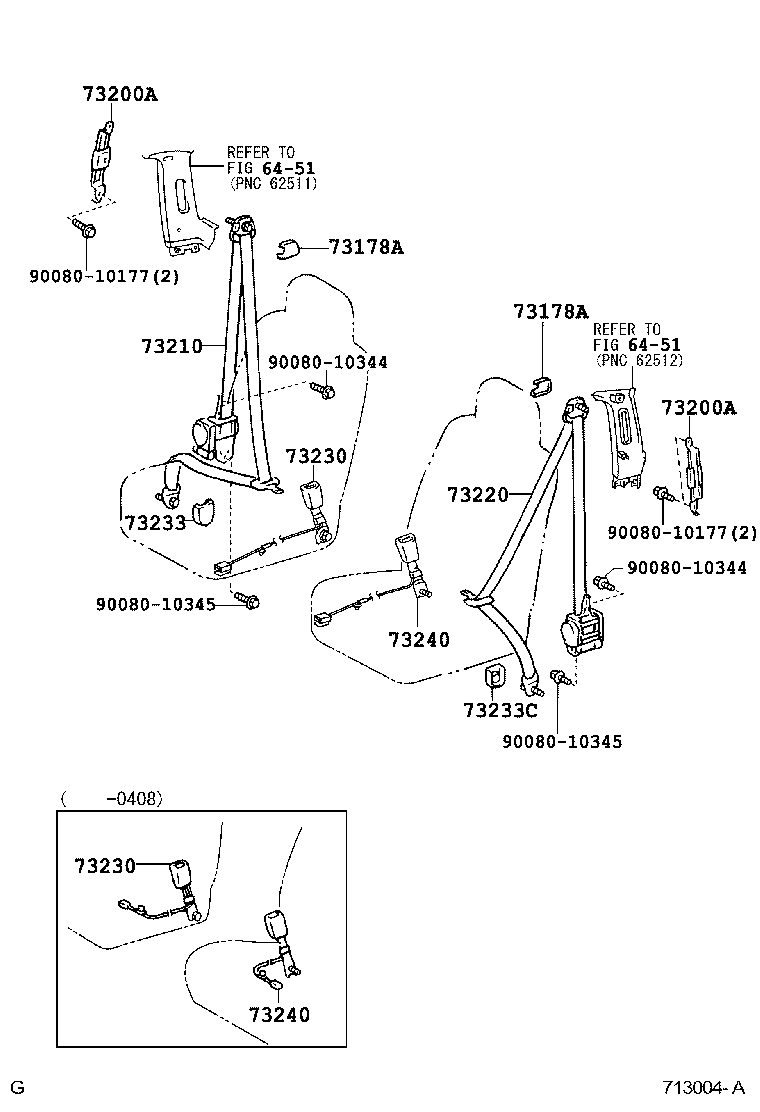 73200A

REFER TO
FIG 64-51
(PNC 62511)

73178A

90080-10177(2)

73210

90080-10344

73230

73233

90080-10345

73178A

REFER TO
FIG 64-51
(PNC 62512)

73200A

73220

90080-10177(2)

90080-10344

73240

73233C

90080-10345

( -0408)

73230

73240

G

713004-A