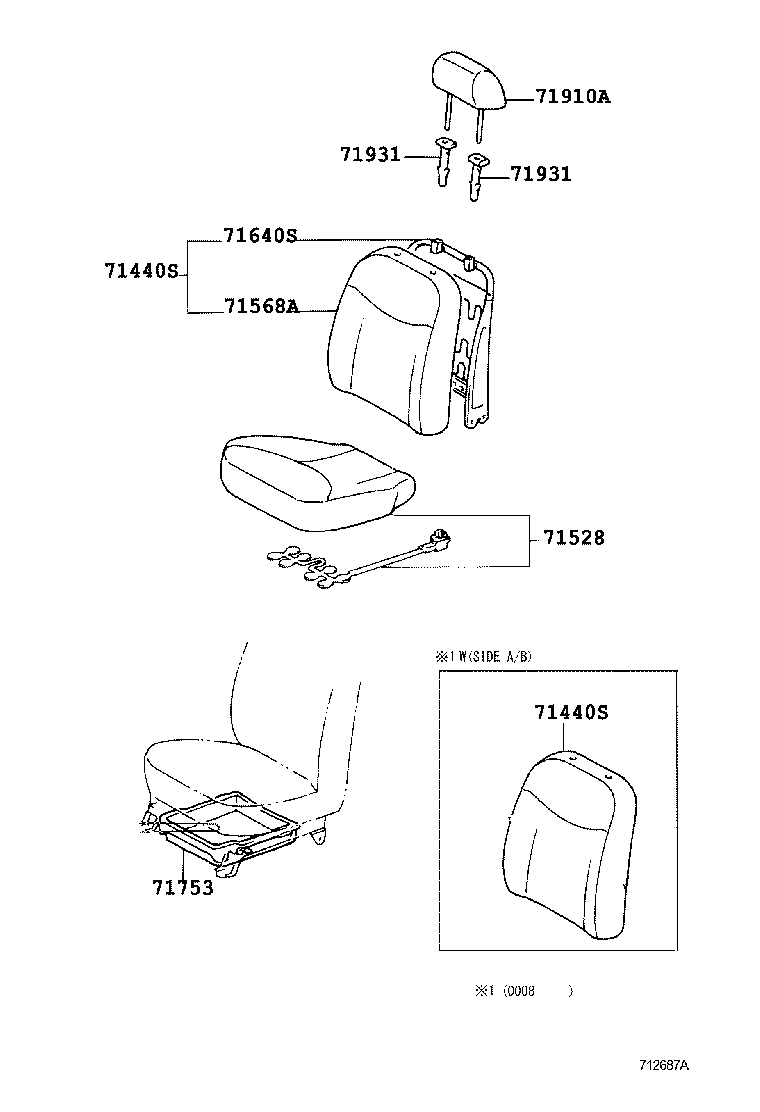 71910A

71931

71931

71640S

71440S

71568A

71528

※1 W(SIDE A/B)

71440S

71753

※1 (0008 )

712687A