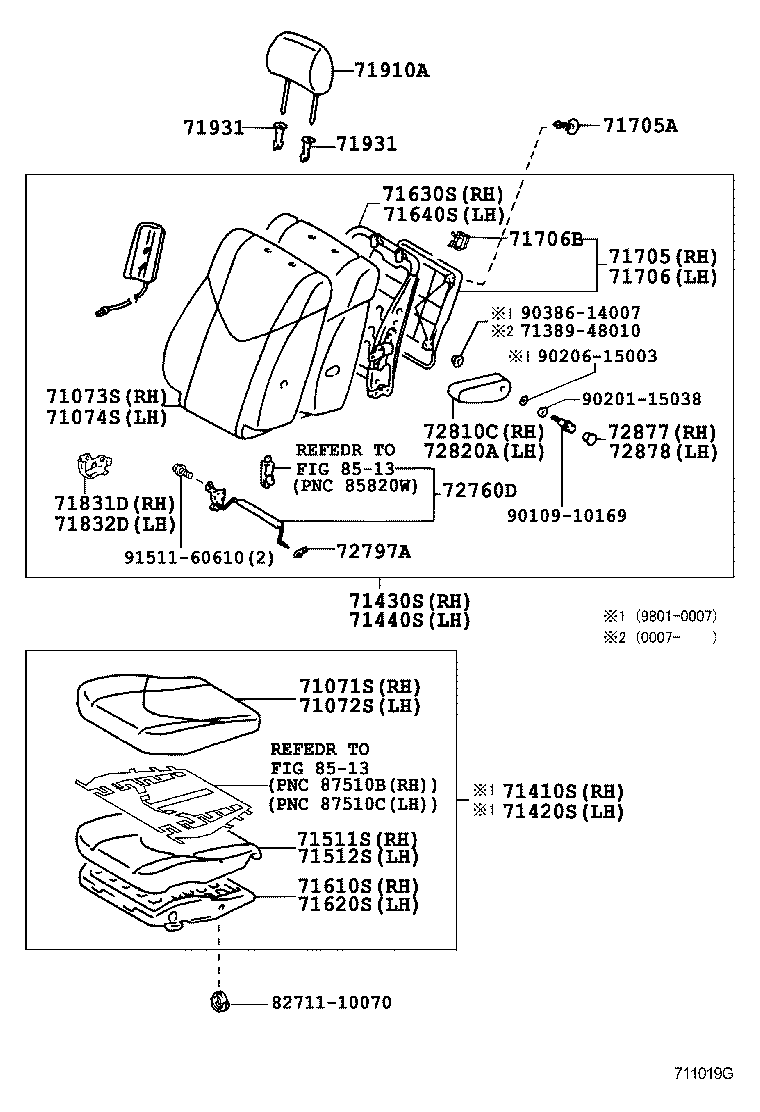 71910A

71931

71931

71705A

71630S(RH)
71640S(LH)

71706B

71705(RH)
71706(LH)

※1 90386-14007
※2 71389-48010

※1 90206-15003

90201-15038

71073S(RH)
71074S(LH)

72810C(RH)
72820A(LH)

72877(RH)
72878(LH)

REFEDR TO
FIG 85-13
(PNC 85820W)

72760D

71831D(RH)
71832D(LH)

90109-10169

91511-60610(2)

72797A

71430S(RH)
71440S(LH)

※1 (9801-0007)
※2 (0007- )

71071S(RH)
71072S(LH)

REFEDR TO
FIG 85-13
(PNC 87510B(RH))
(PNC 87510C(LH))

※1 71410S(RH)
※1 71420S(LH)

71511S(RH)
71512S(LH)

71610S(RH)
71620S(LH)

82711-10070

711019G