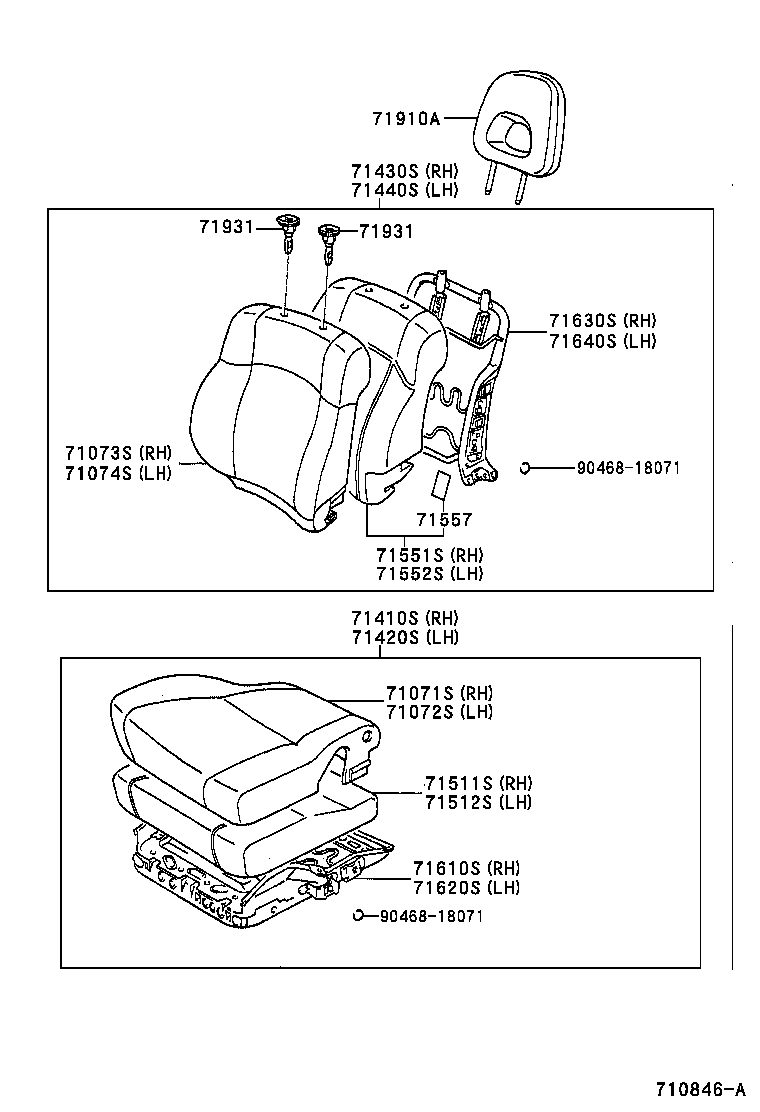 71910A

71430S (RH)
71440S (LH)

71931
71931

71630S (RH)
71640S (LH)

71073S (RH)
71074S (LH)

90468-18071

71557

71551S (RH)
71552S (LH)

71410S (RH)
71420S (LH)

71071S (RH)
71072S (LH)

71511S (RH)
71512S (LH)

71610S (RH)
71620S (LH)

90468-18071

710846-A