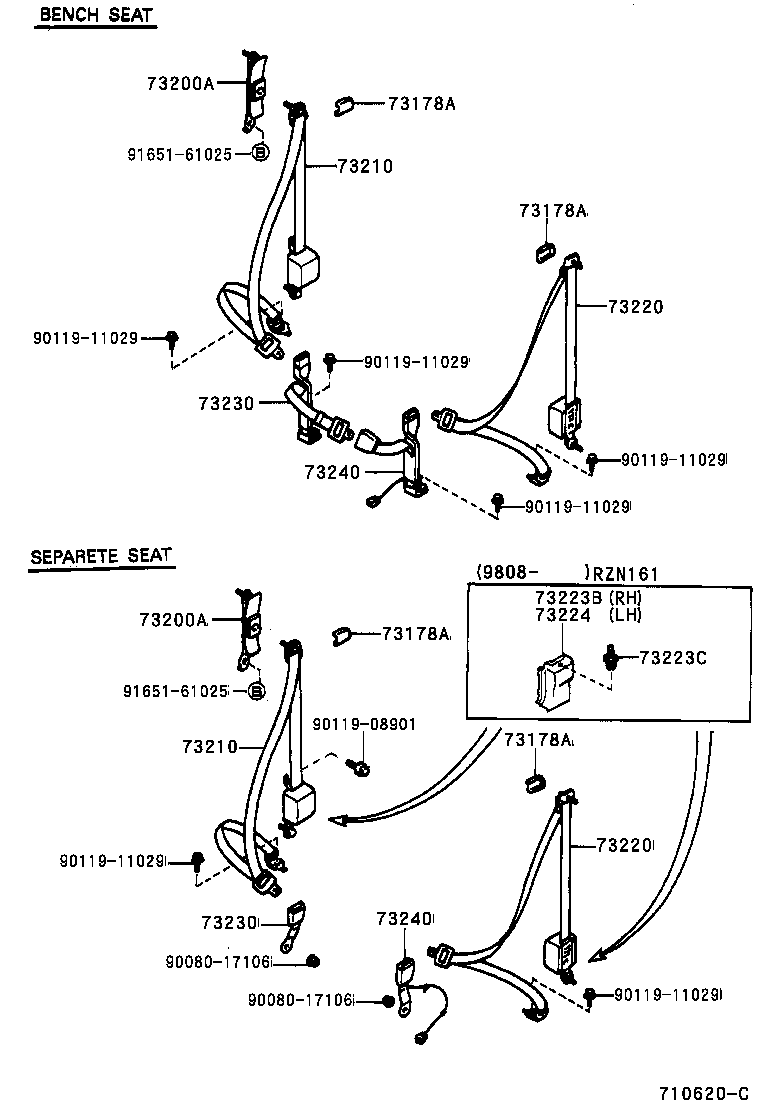 BENCH SEAT

73200A
73178A
91651-61025 B
73210
73178A
73220
90119-11029
90119-11029
73230
73240
90119-11029
90119-11029

SEPARETE SEAT

(9808- )RZN161
73223B (RH)
73224 (LH)
73223C
73200A
73178A
91651-61025 B
90119-08901
73210
73178A
73220
90119-11029
73230
73240
90080-17106
90080-17106
90119-11029

710620-C