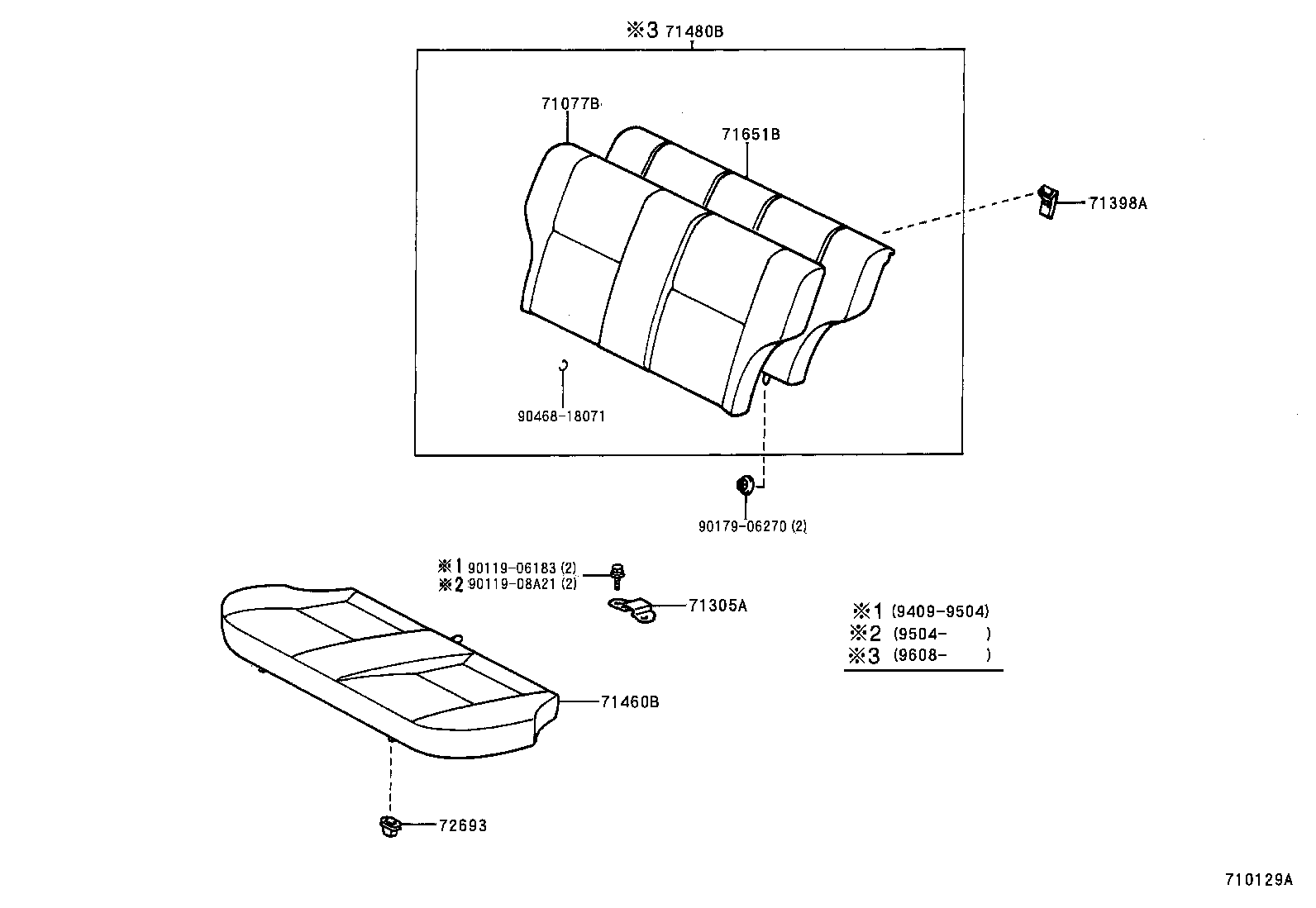 ※3 71480B

71077B

71651B

71398A

90468-18071

90179-06270 (2)

※1 90119-06183 (2)
※2 90119-08A21 (2)

71305A

※1 (9409-9504)
※2 (9504- )
※3 (9608- )

71460B

72693

710129A