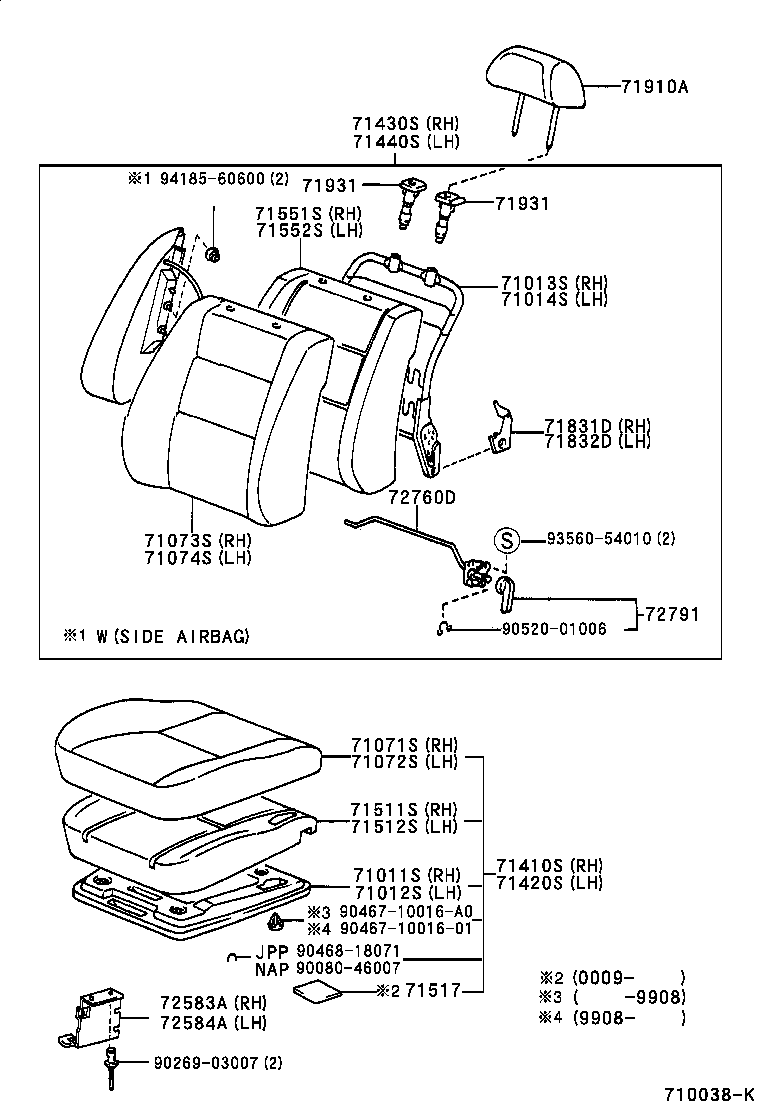 71910A

71430S (RH)
71440S (LH)

※1 94185-60600 (2)

71931

71931

71551S (RH)
71552S (LH)

71013S (RH)
71014S (LH)

71831D (RH)
71832D (LH)

72760D

71073S (RH)
71074S (LH)

S 93560-54010 (2)

72791

90520-01006

※1 W(SIDE AIRBAG)

71071S (RH)
71072S (LH)

71511S (RH)
71512S (LH)

71011S (RH)
71012S (LH)

71410S (RH)
71420S (LH)

※3 90467-10016-A0
※4 90467-10016-01

JPP 90468-18071
NAP 90080-46007

※2 71517

72583A (RH)
72584A (LH)

90269-03007 (2)

※2 (0009- )
※3 ( -9908)
※4 (9908- )

710038-K