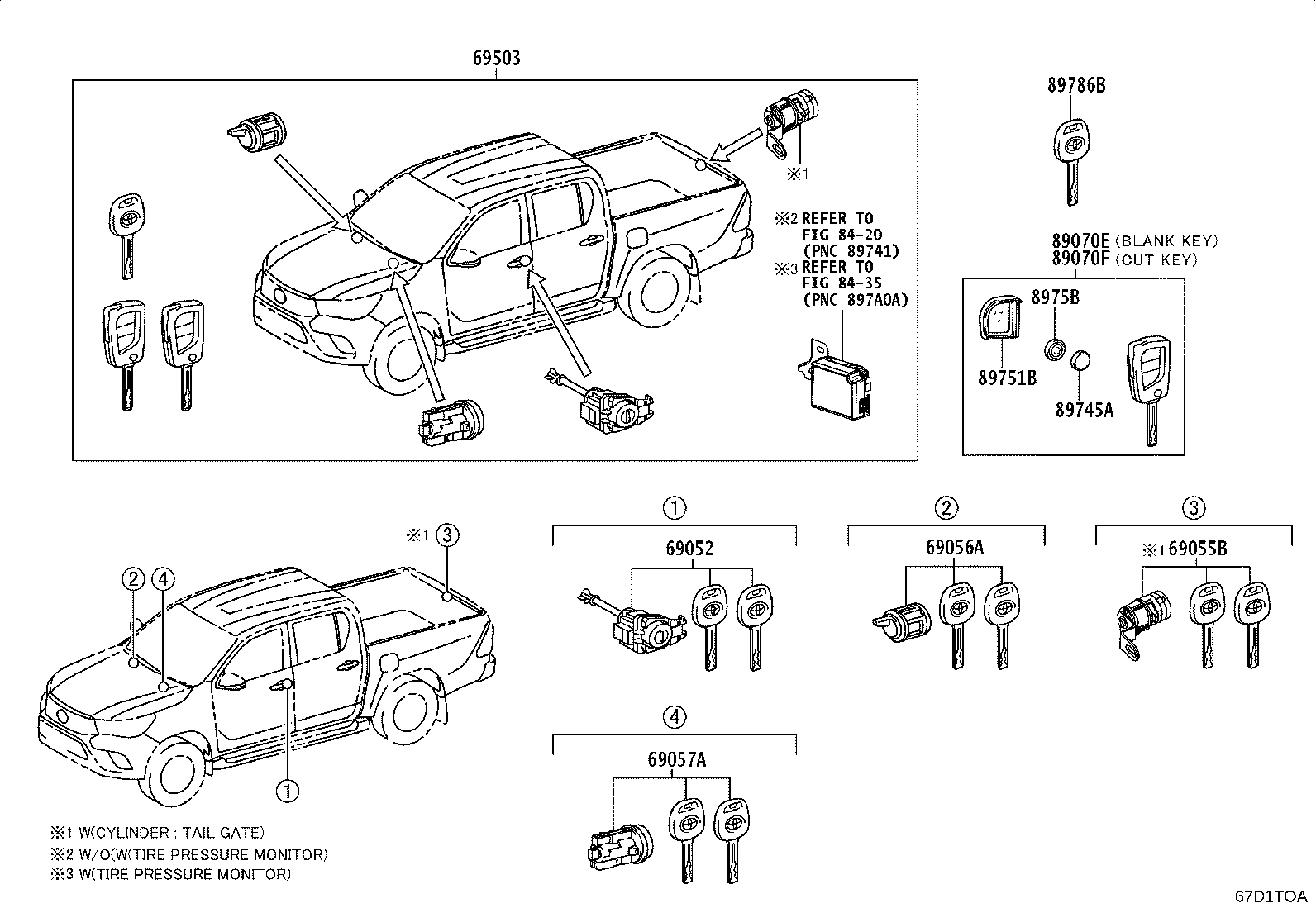 69503

※1

※2 REFER TO FIG 84-20 (PNC 89741)
※3 REFER TO FIG 84-35 (PNC 897A0A)

89786B

89070E (BLANK KEY)
89070F (CUT KEY)

8975B
89751B
89745A

※1 ③
②
④
①

①
69052

②
69056A

③
※1 69055B

④
69057A

※1 W(CYLINDER : TAIL GATE)
※2 W/O(W(TIRE PRESSURE MONITOR)
※3 W(TIRE PRESSURE MONITOR)

67D1TOA